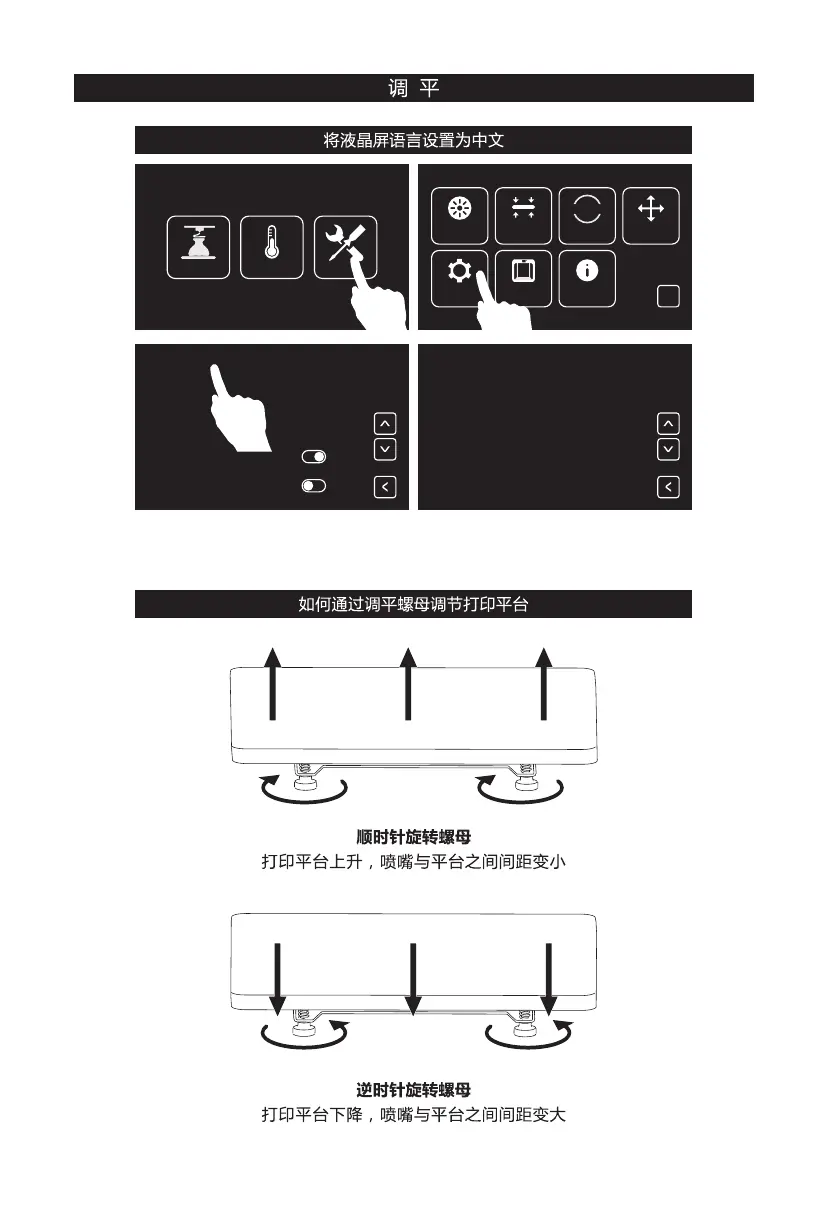 调 平

将液晶屏语言设置为中文

如何通过调平螺母调节打印平台

顺时针旋转螺母
打印平台上升，喷嘴与平台之间间距变小

逆时针旋转螺母
打印平台下降，喷嘴与平台之间间距变大