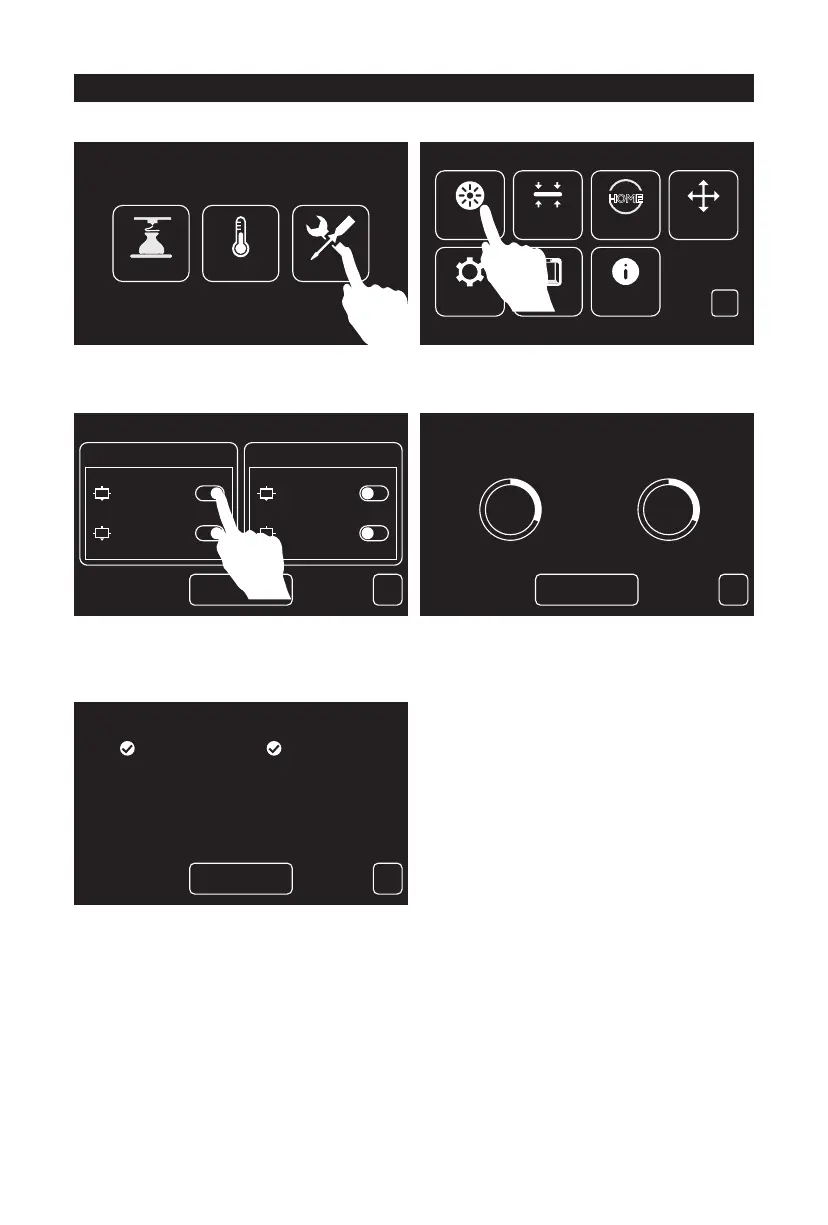 HOME