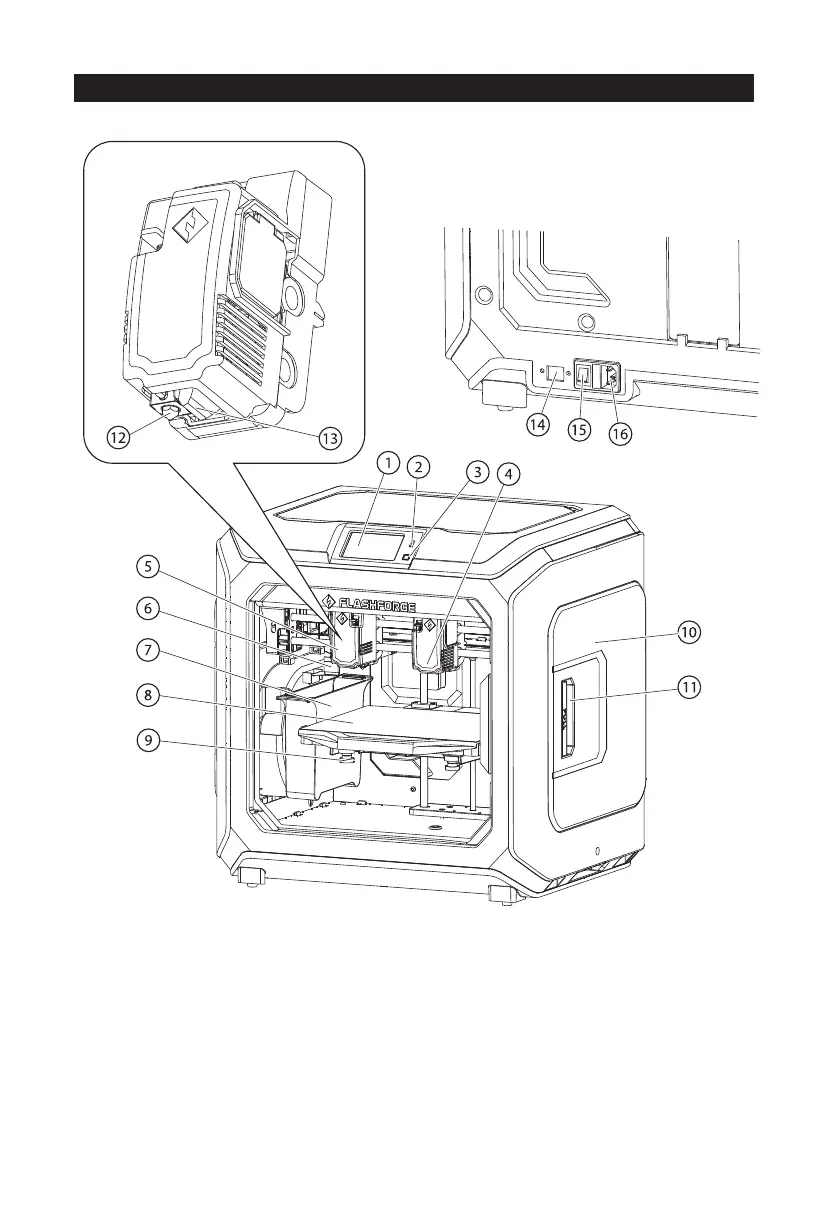 12
13
14
15
16
1
2
3
4
5
6
7
8
9
10
11
FLASHFORGE