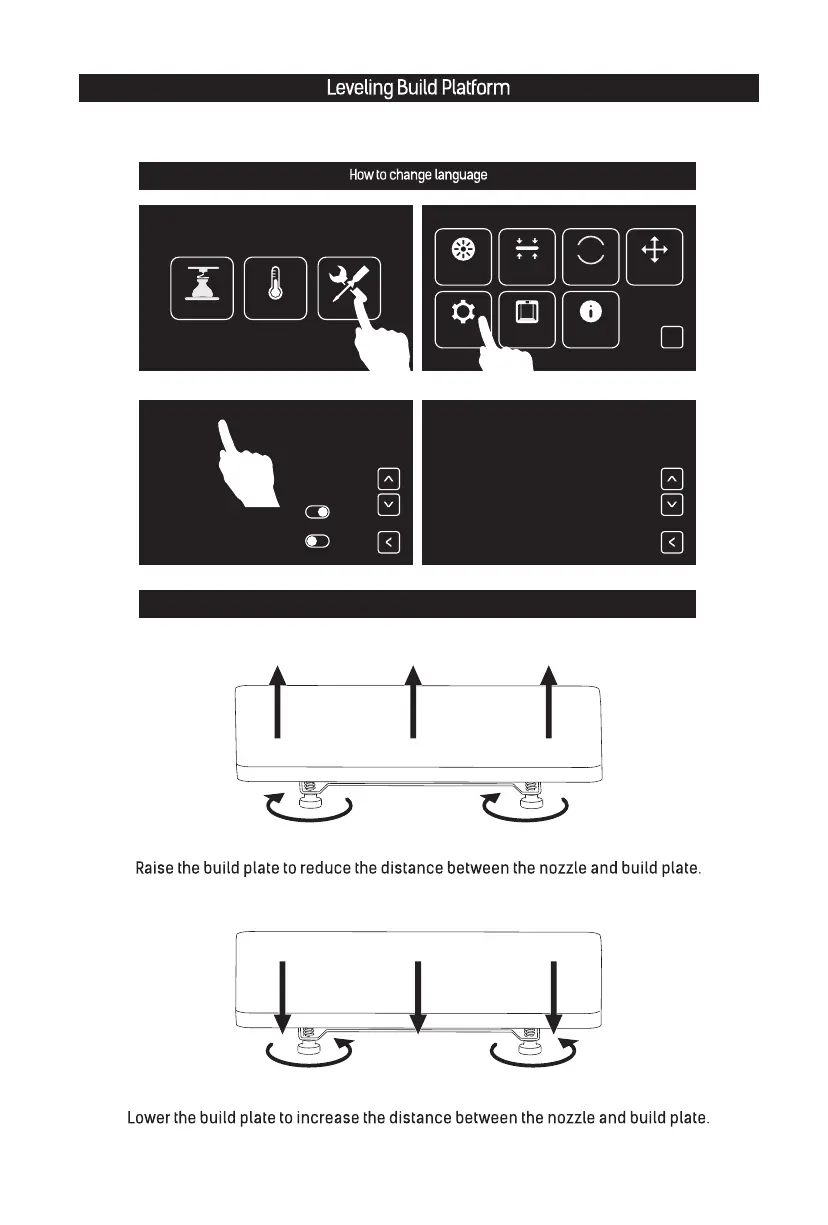 Leveling Build Platform

How to change language

Raise the build plate to reduce the distance between the nozzle and build plate.

Lower the build plate to increase the distance between the nozzle and build plate.