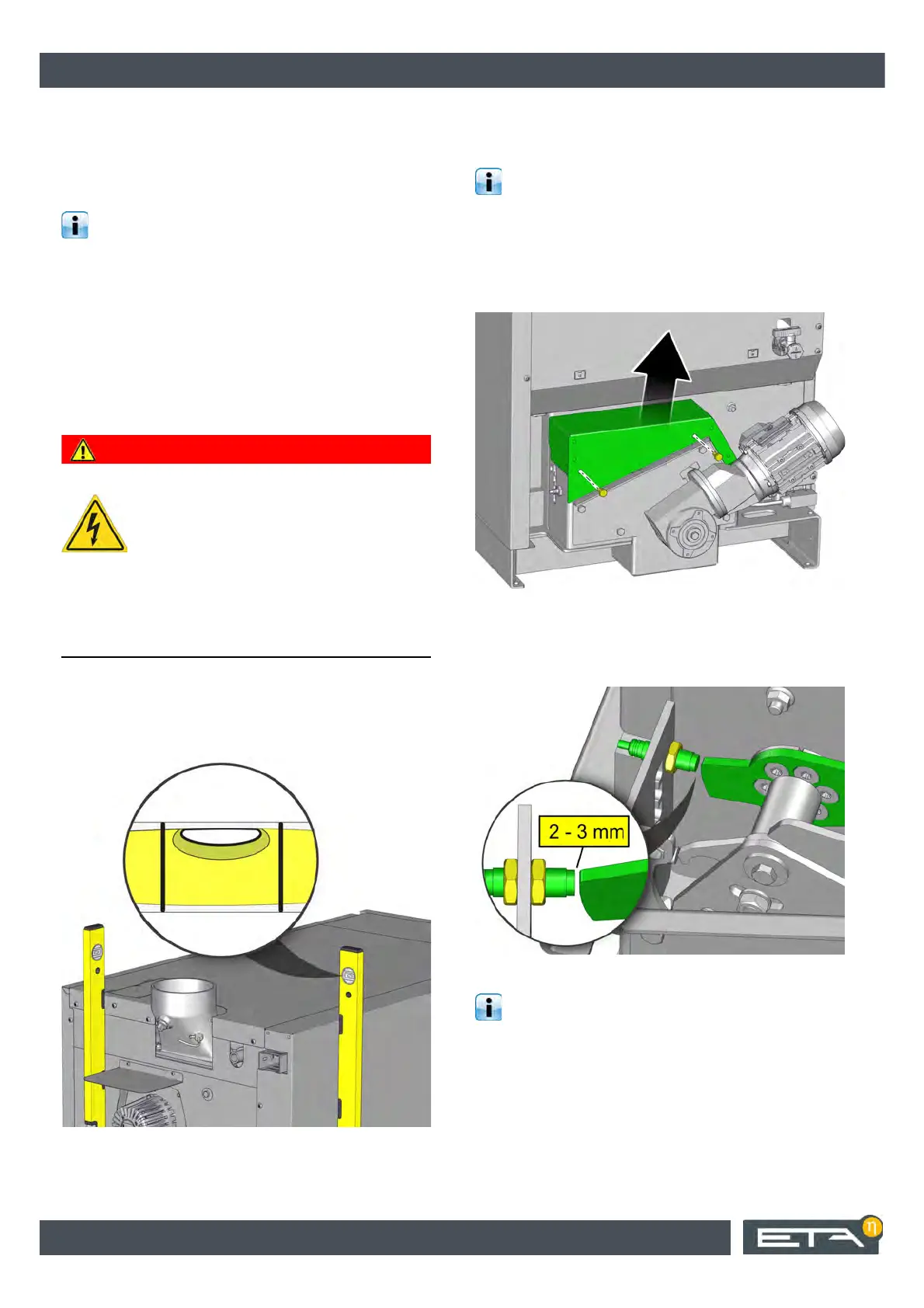 2 - 3 mm

ETA