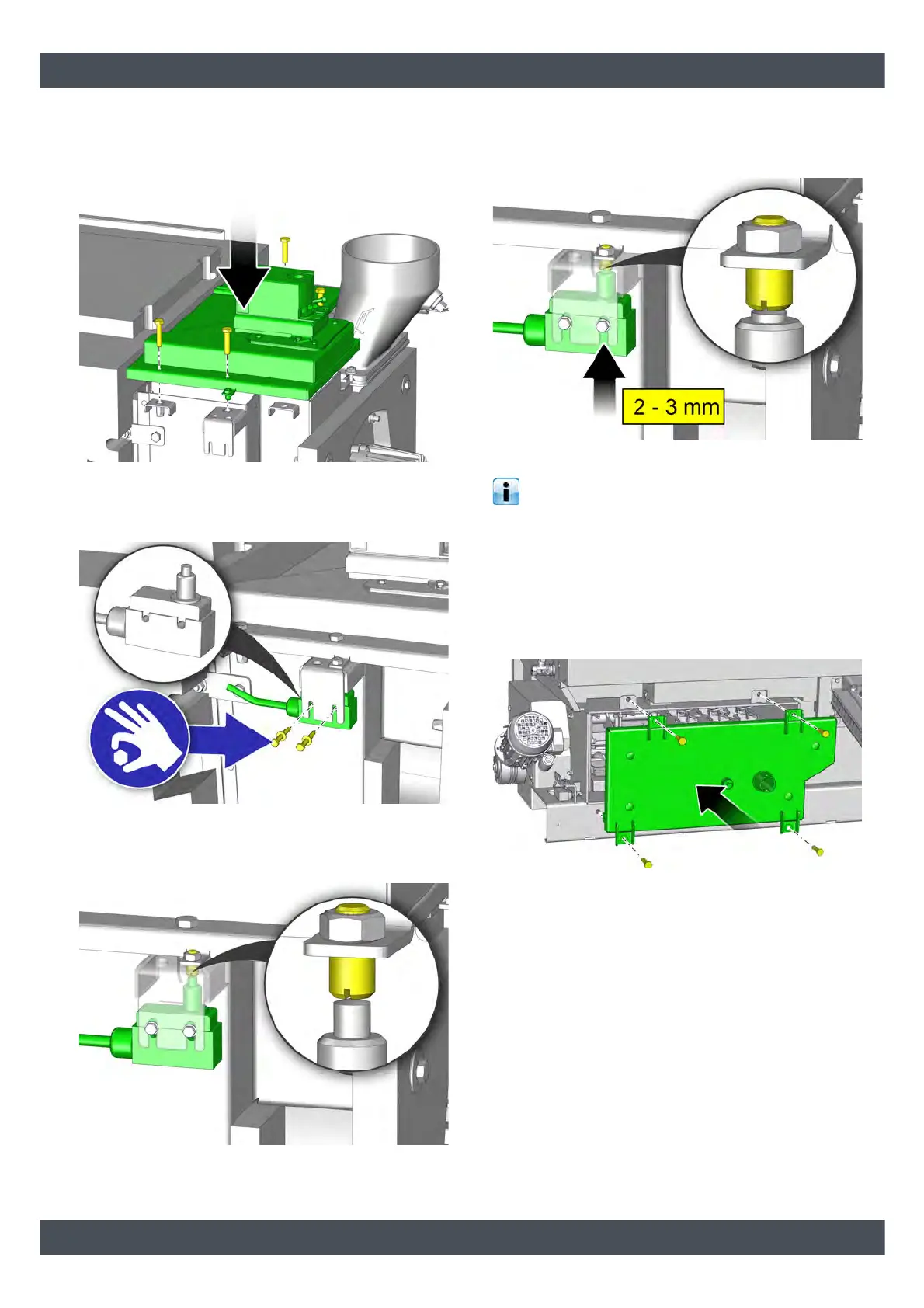 2 - 3 mm