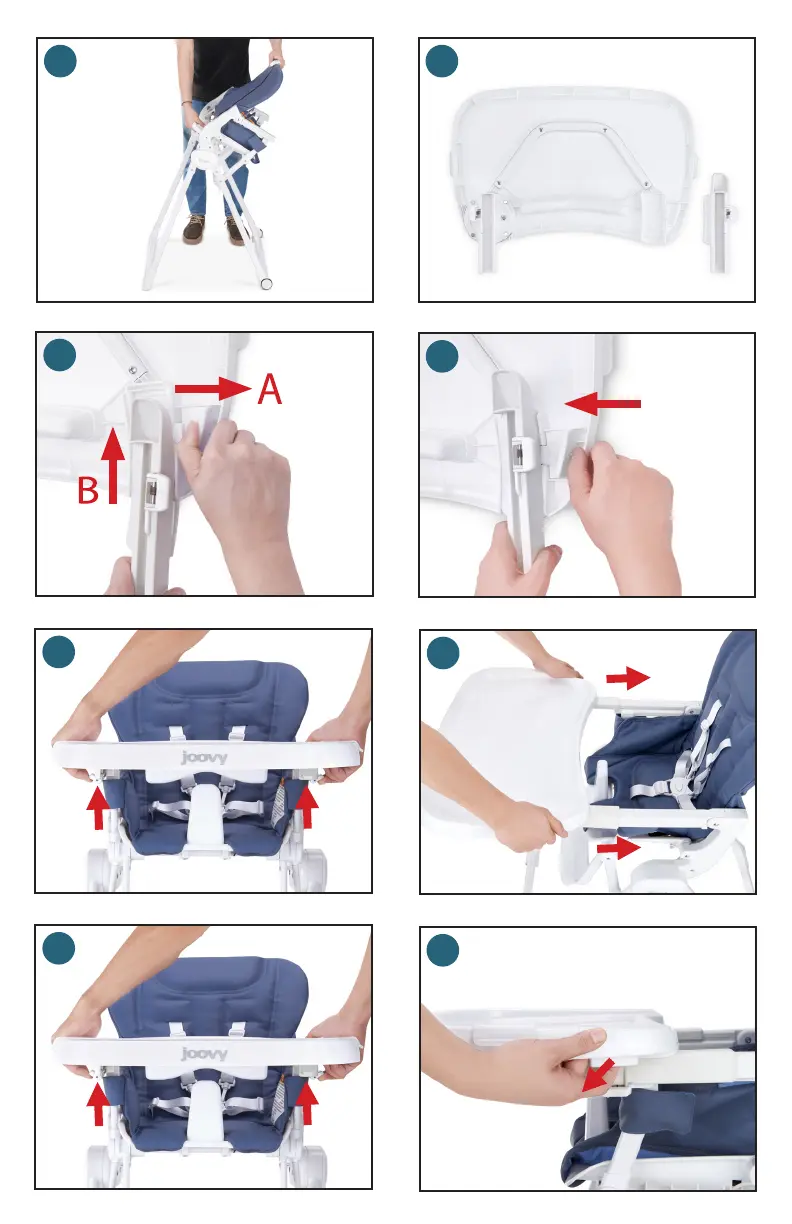 A

B

joovy

joovy