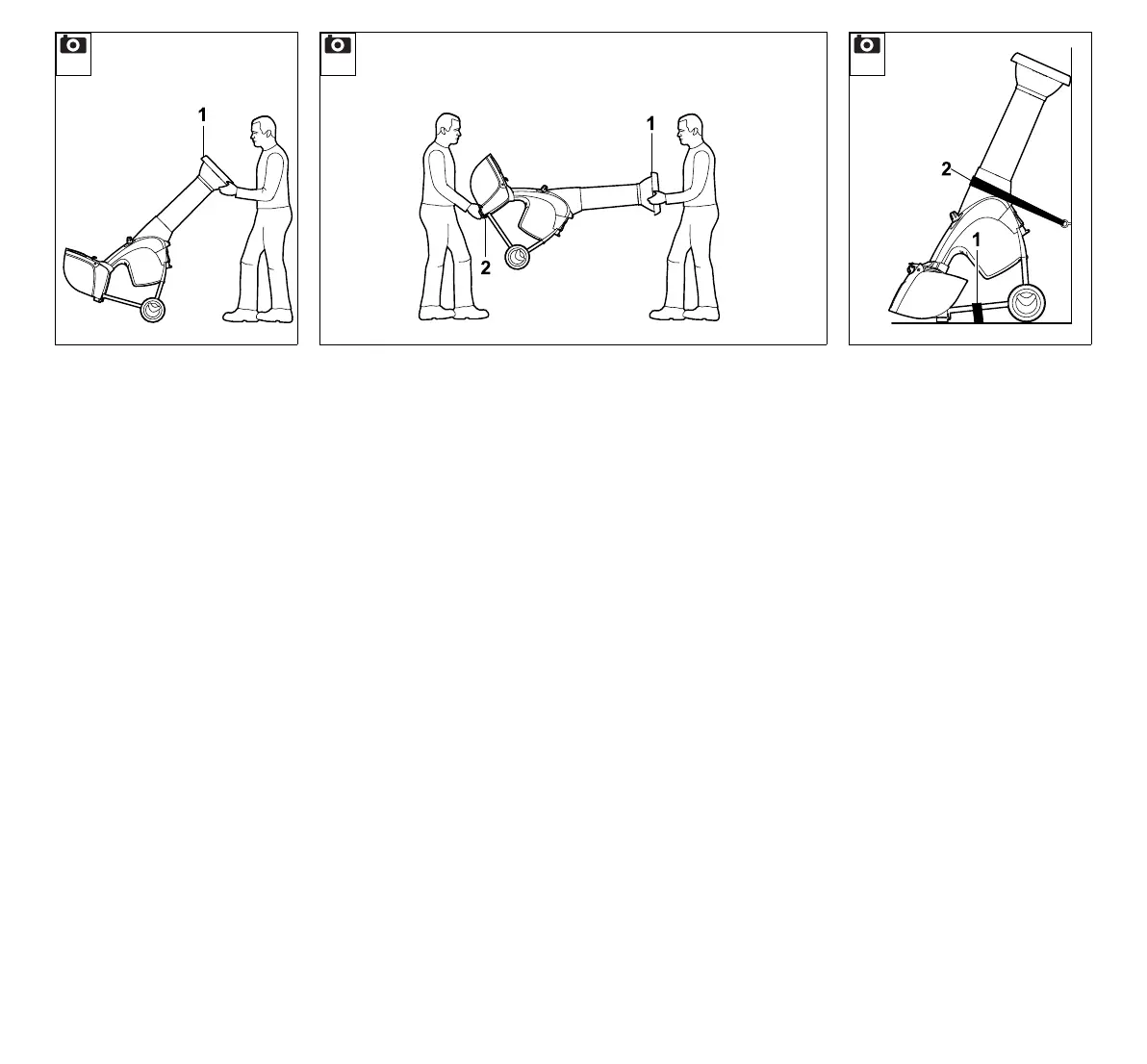 1

1
2

2
1