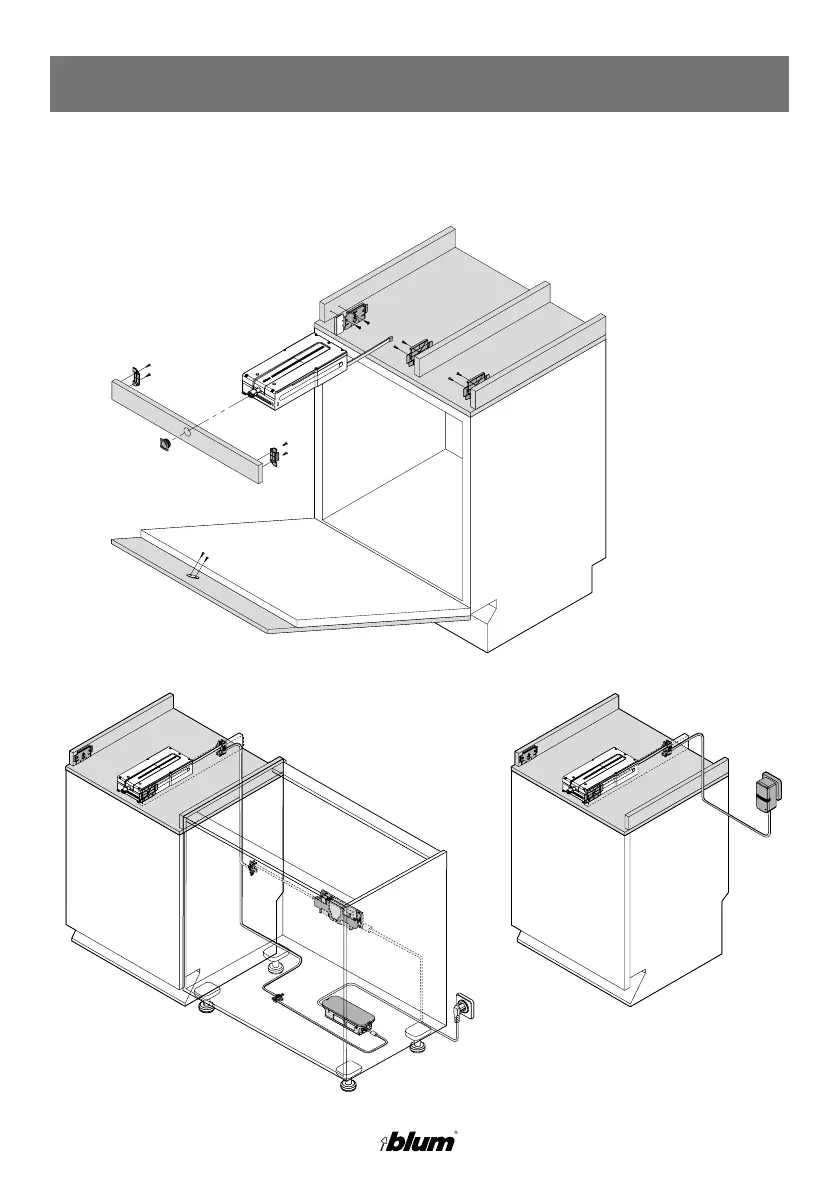 blum®