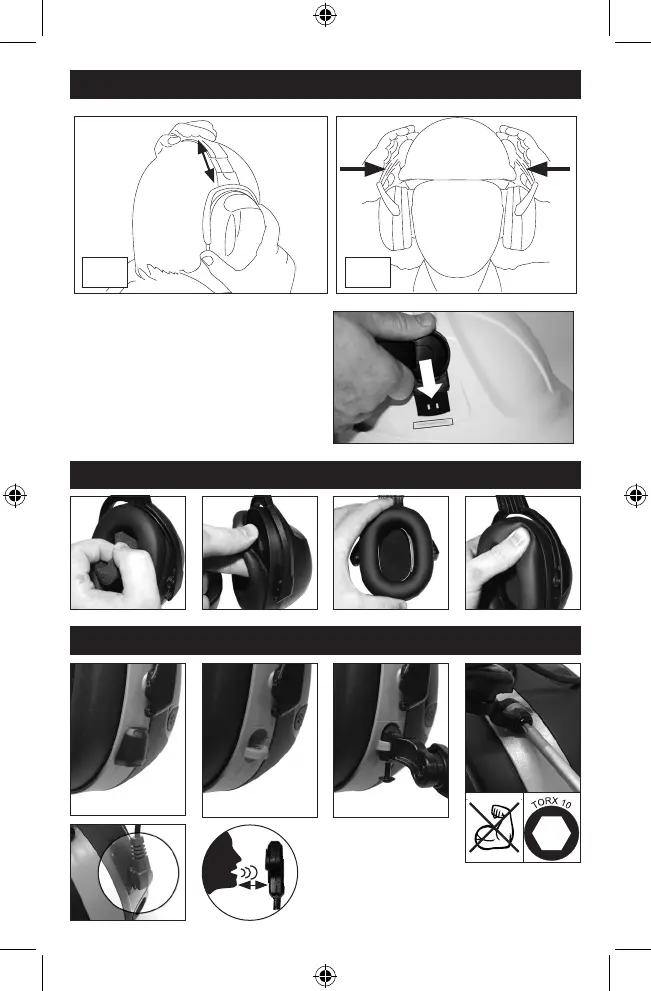 TORX 10