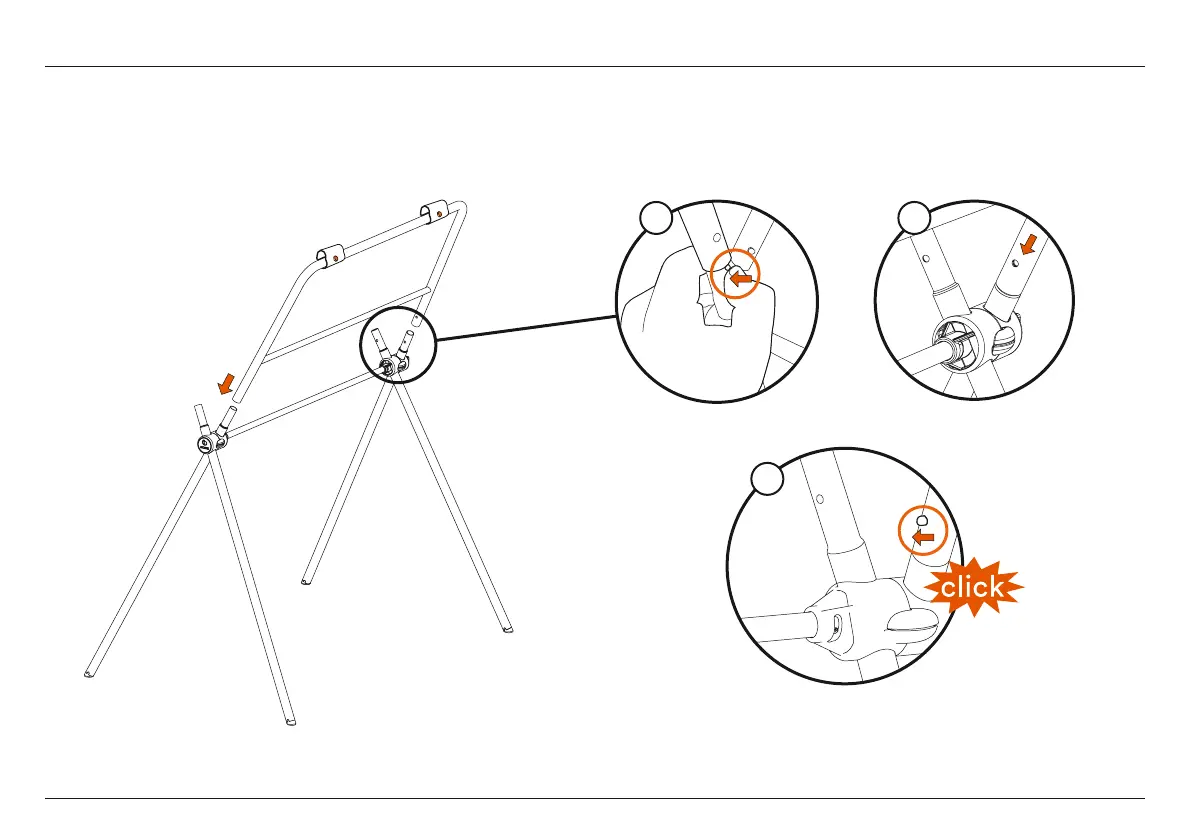 click