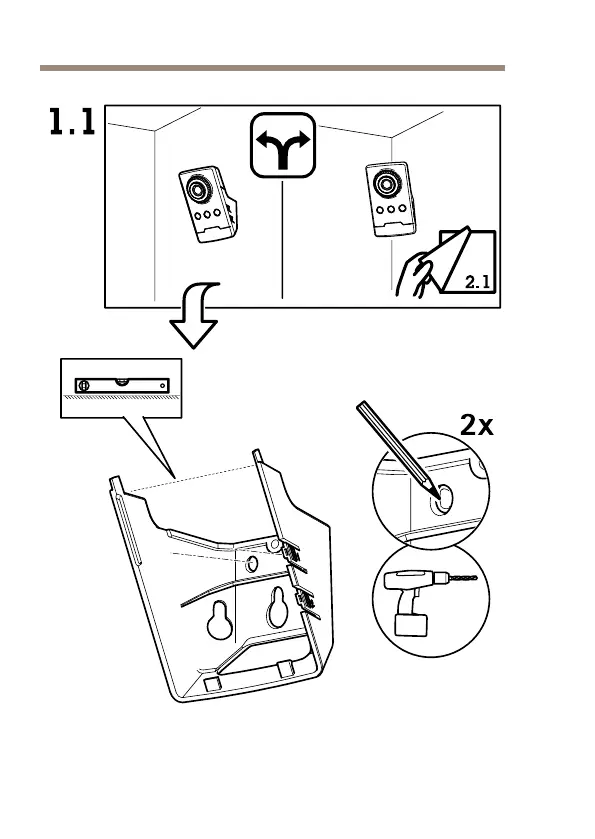 1.1

2.1

2x