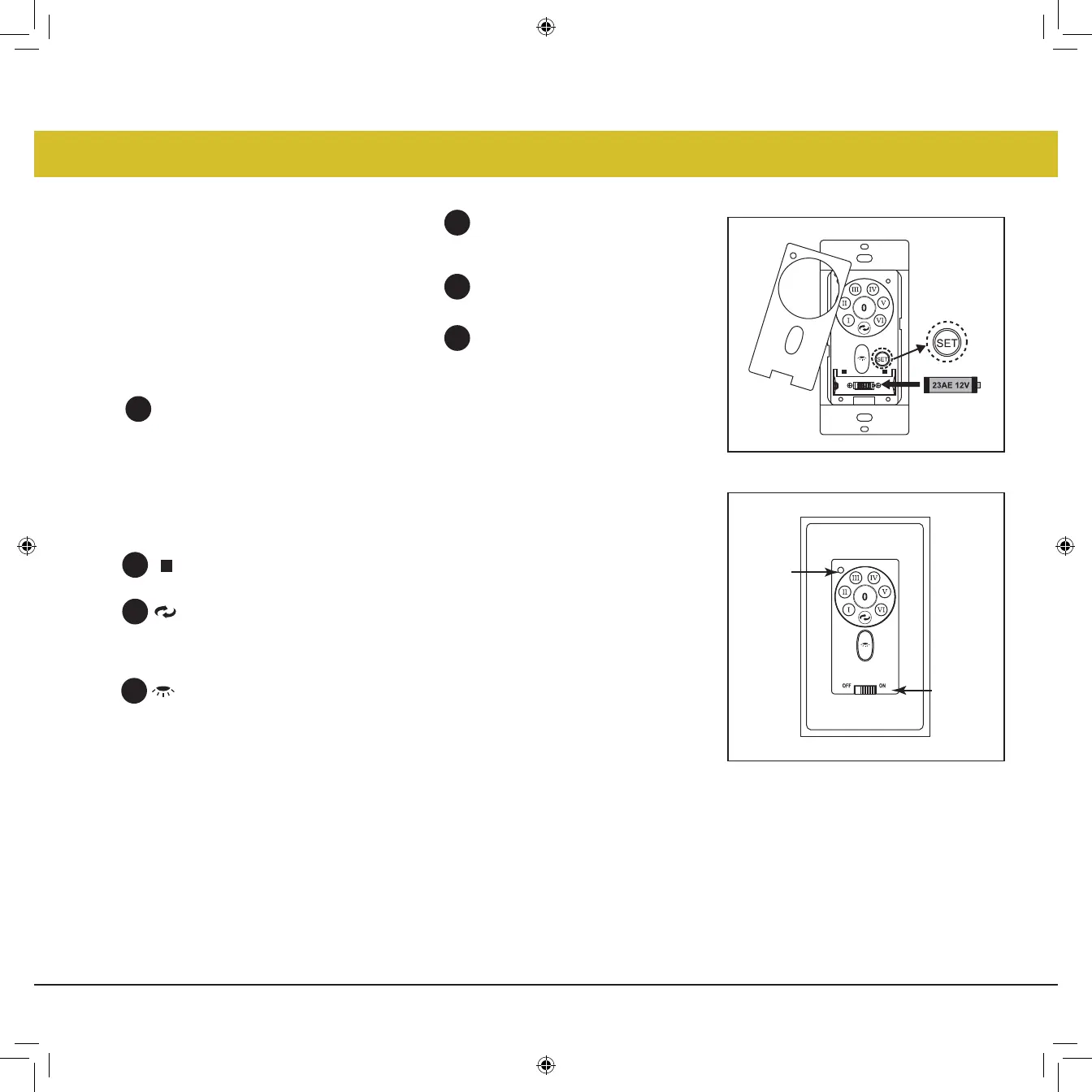 III
IV
II
0
V
I
VI
SET
SET
23AE 12V

III
IV
II
0
V
I
VI
OFF
ON