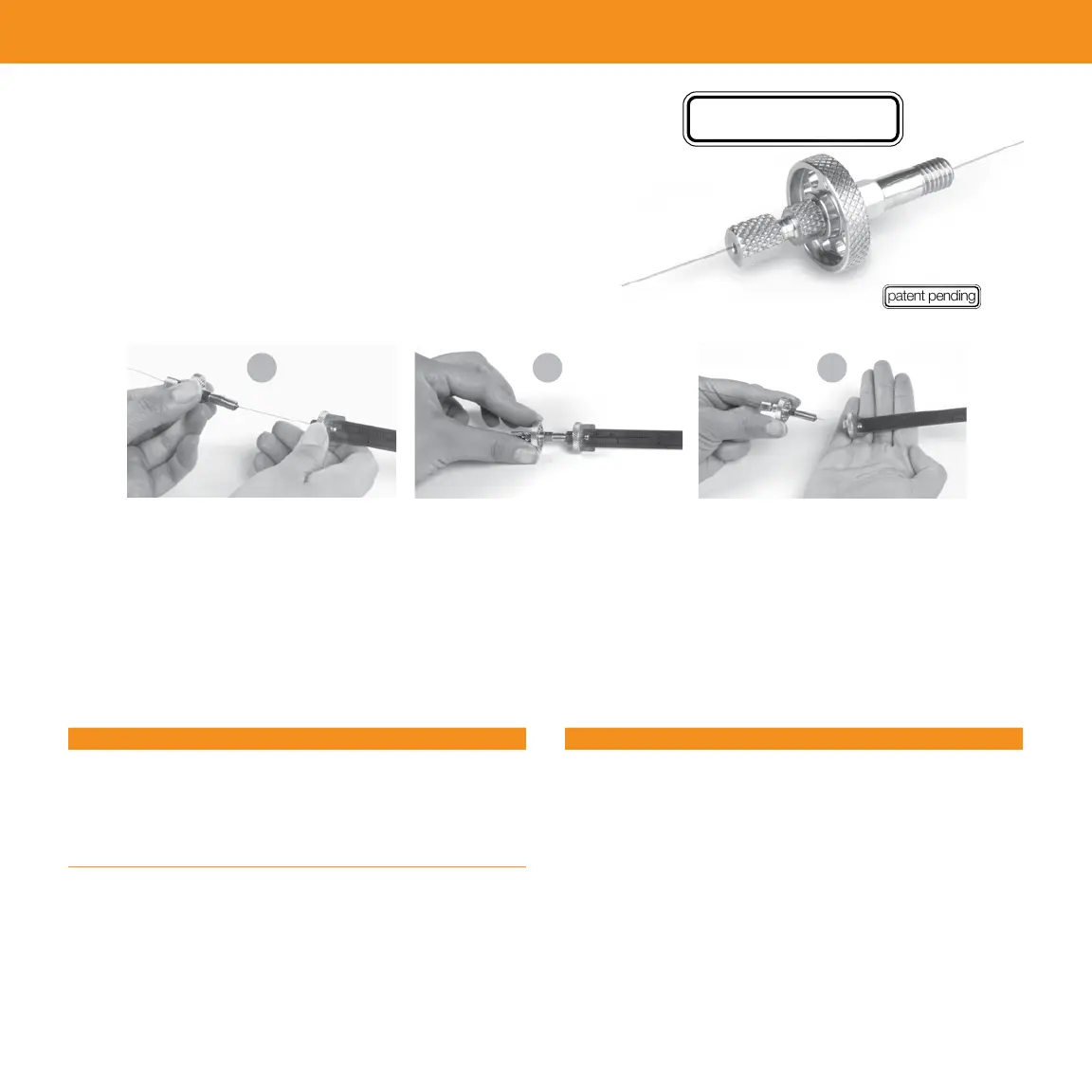 patent pending