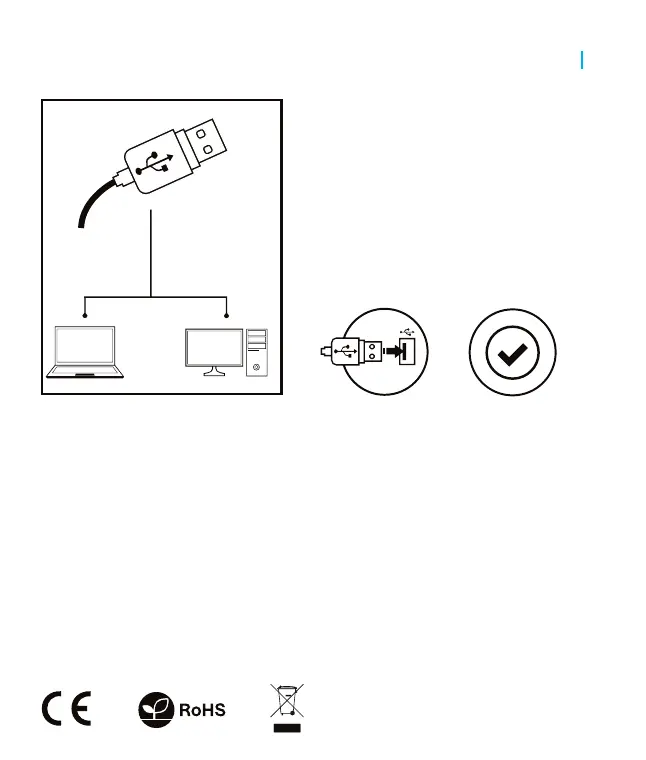 CE

RoHS