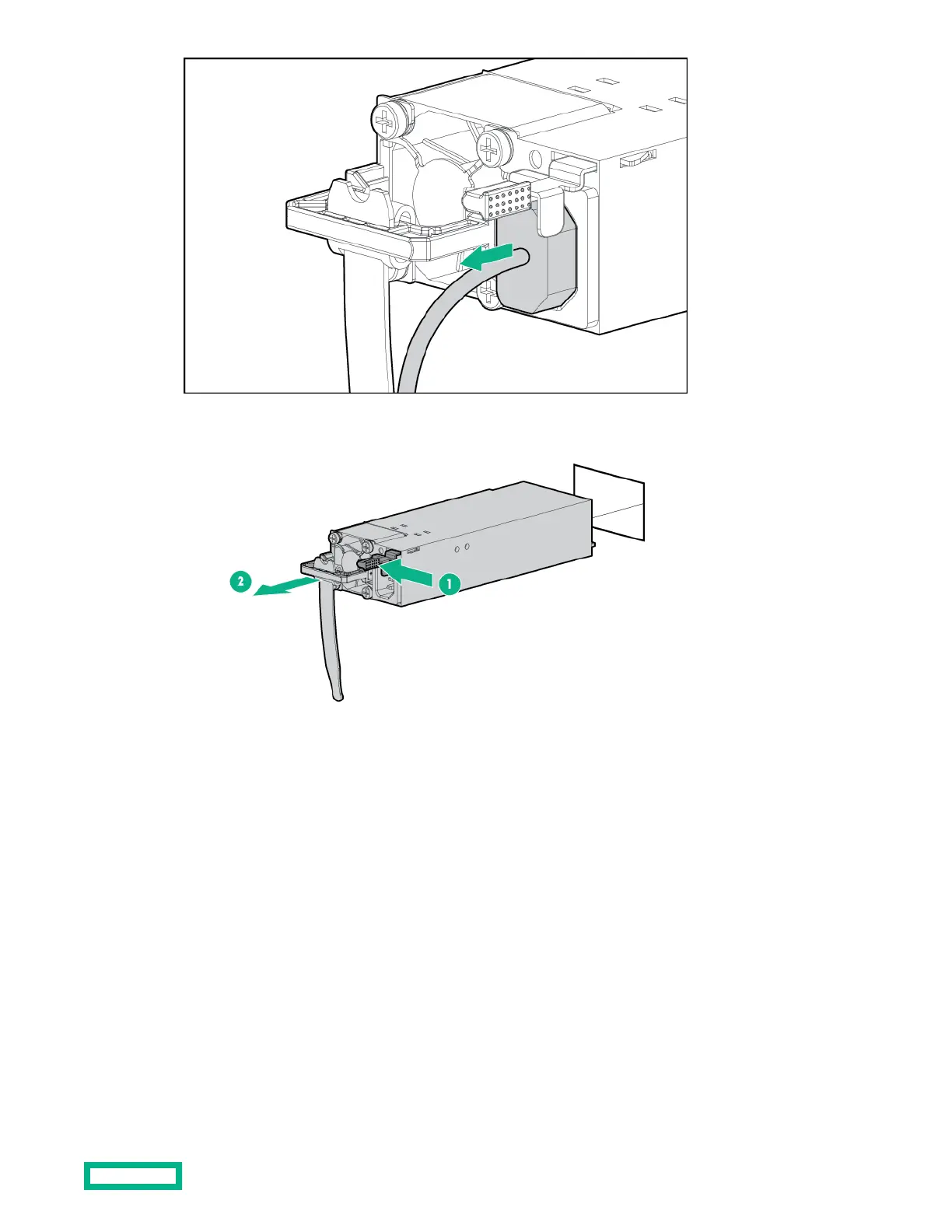 2

1