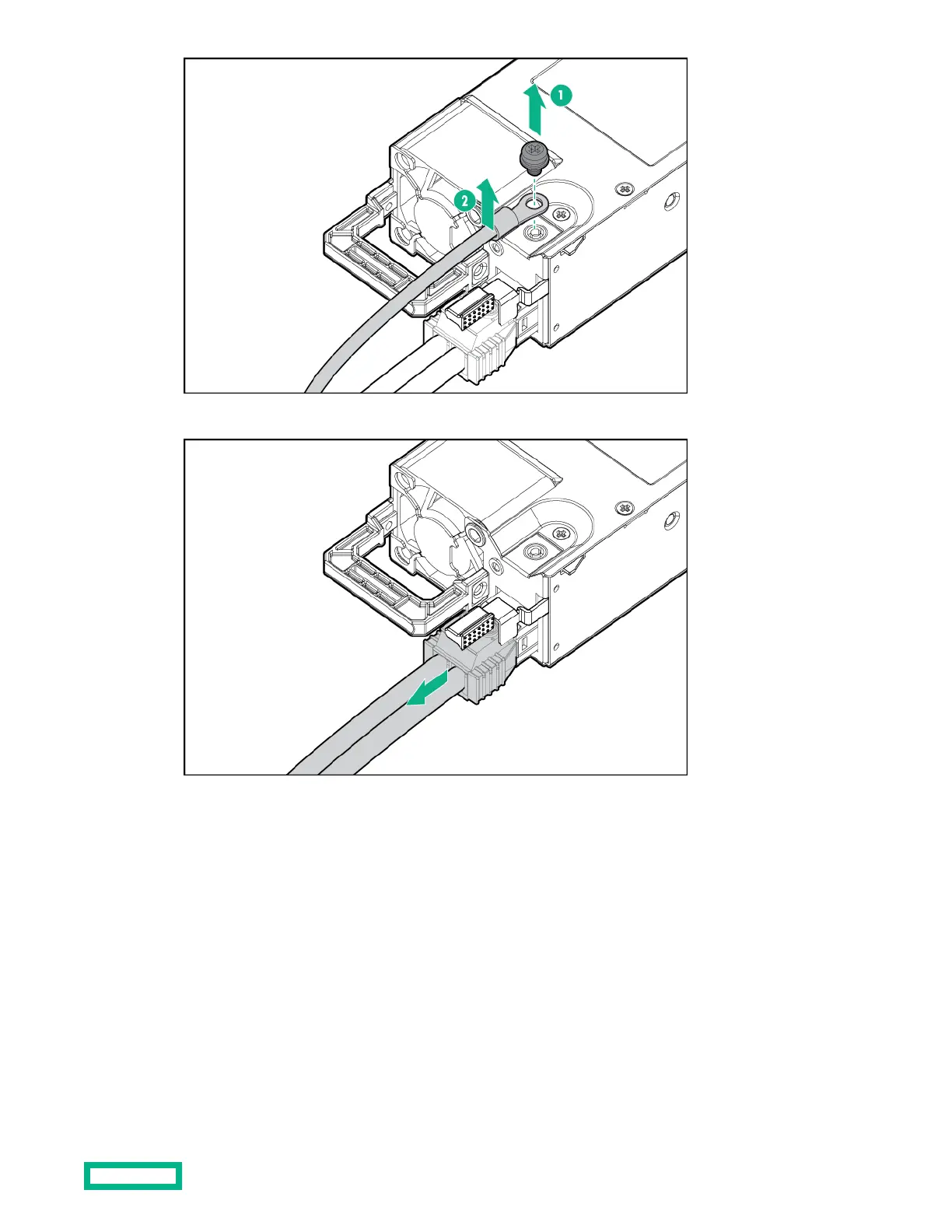 1

2