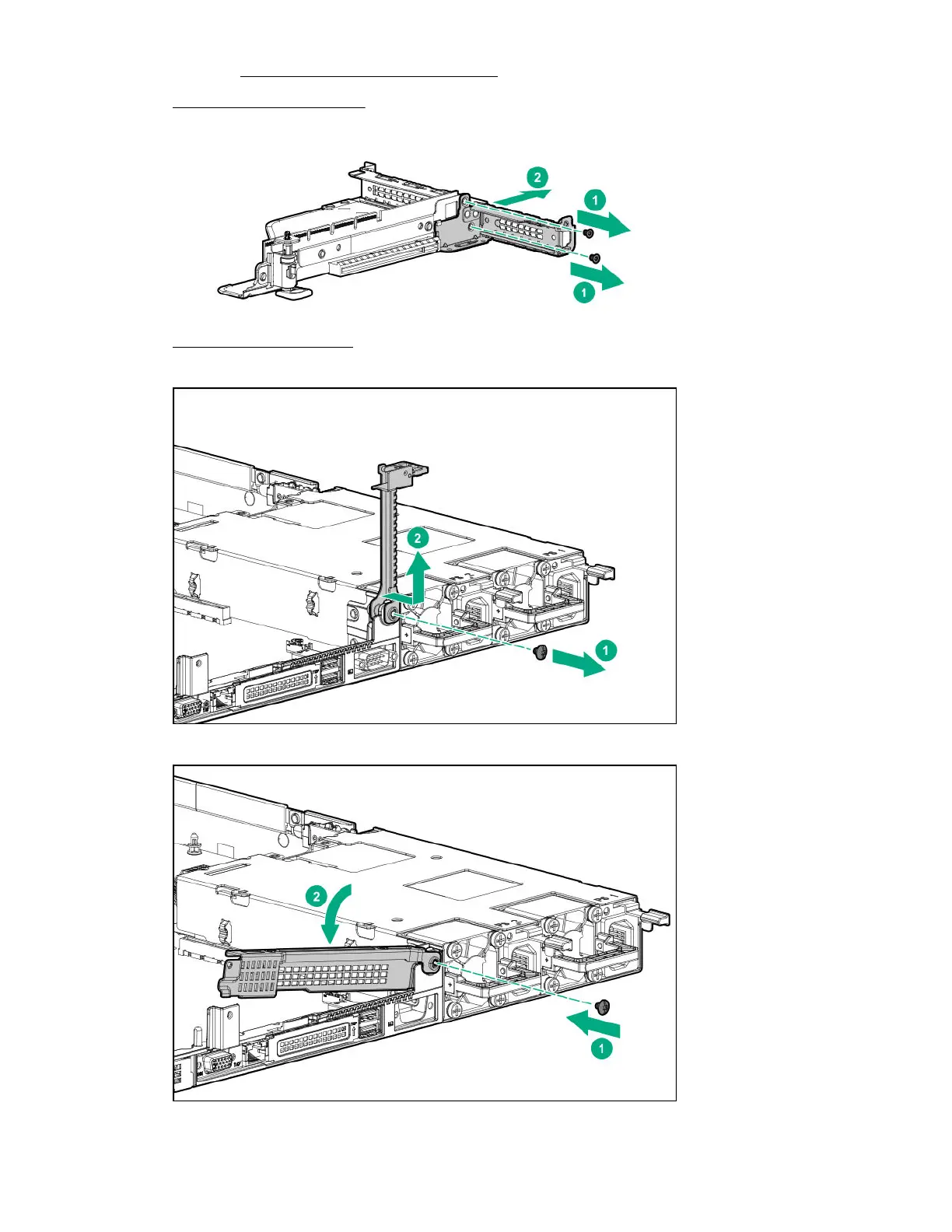 2
1
1

2
1

2
1