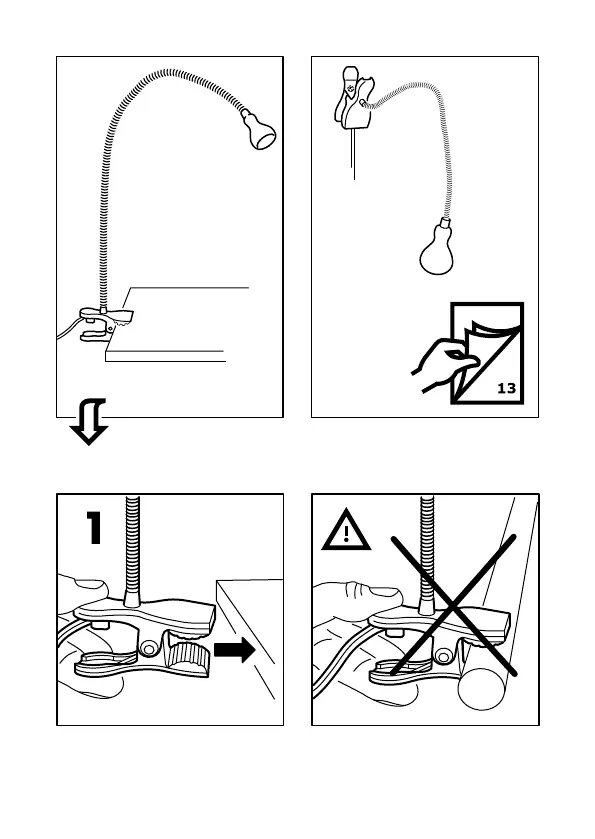 13

1

!