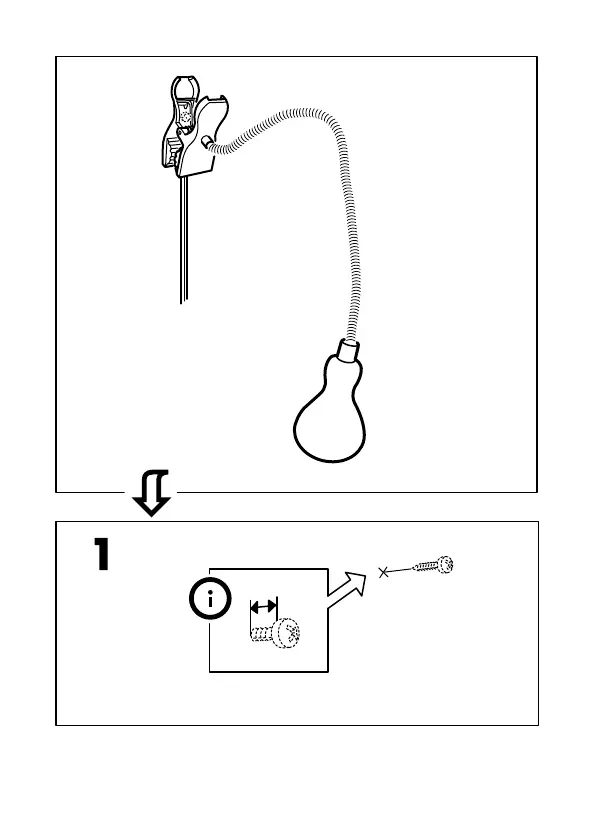 1

i