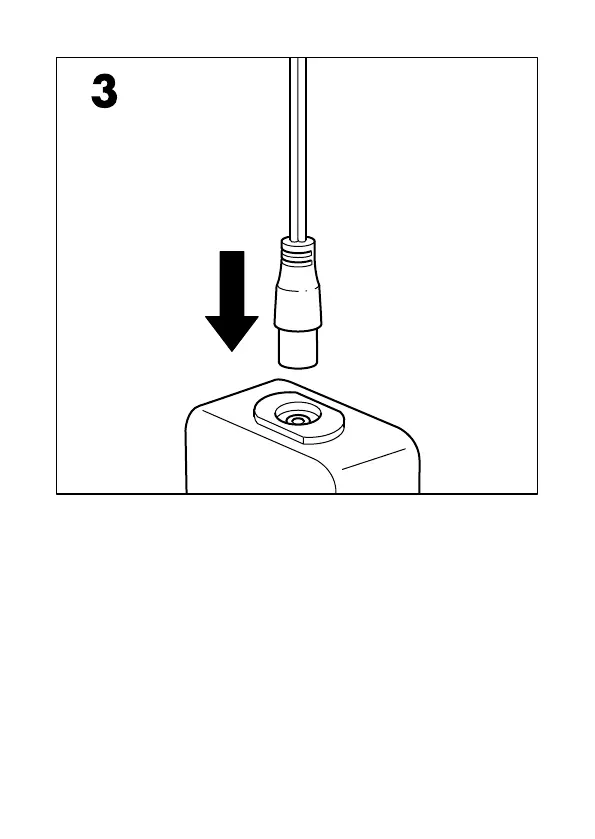 3