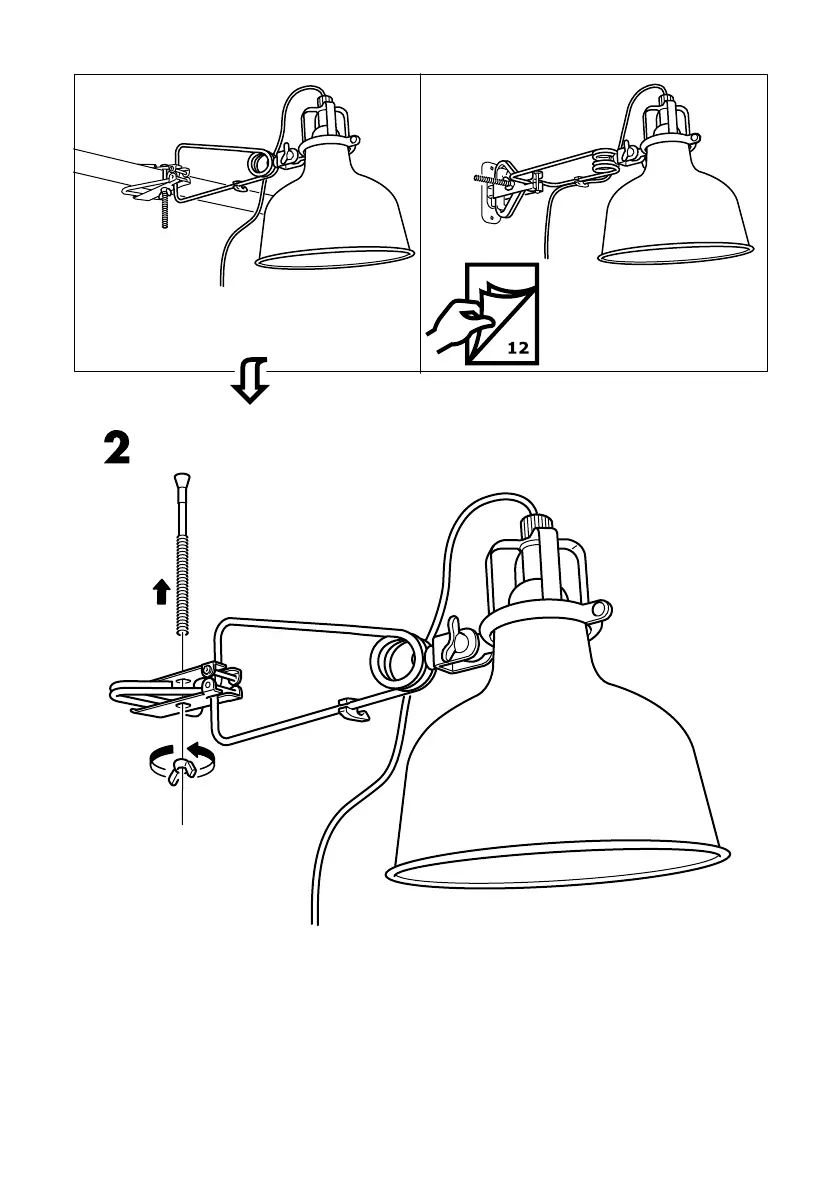 12

2