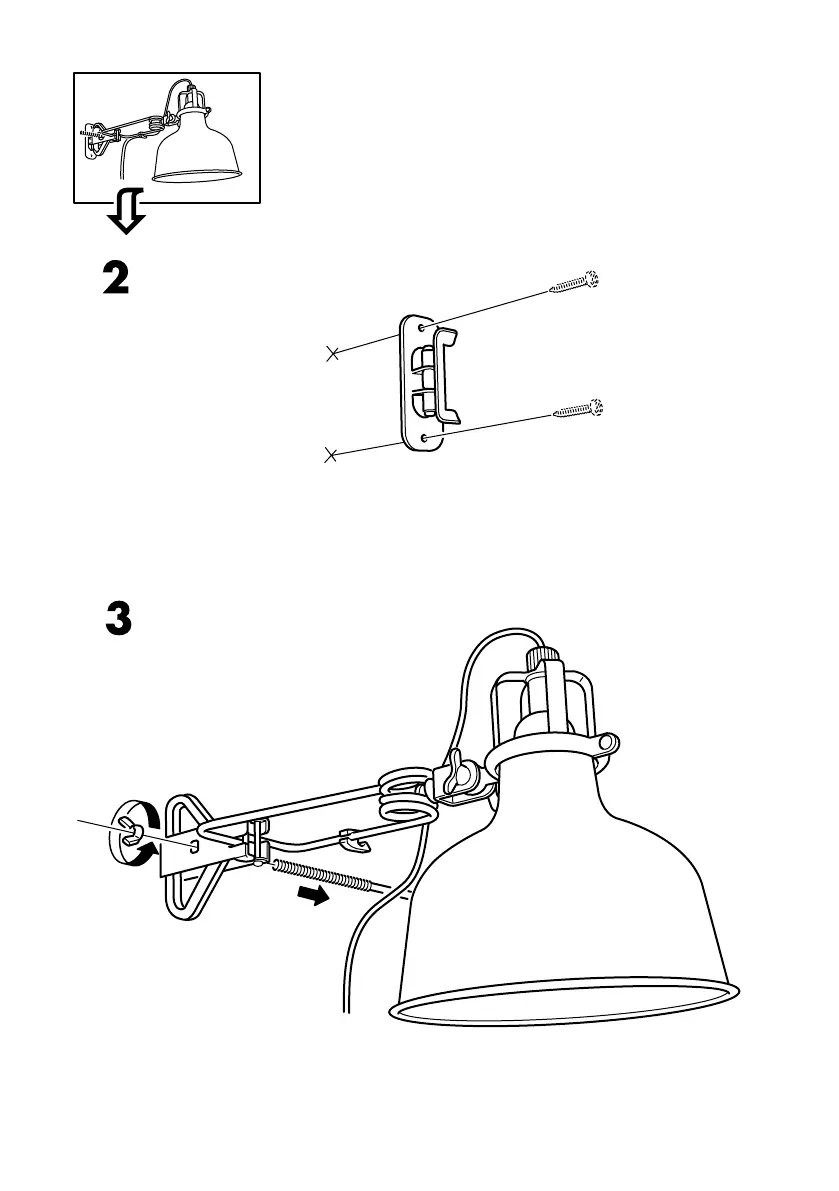 2

3