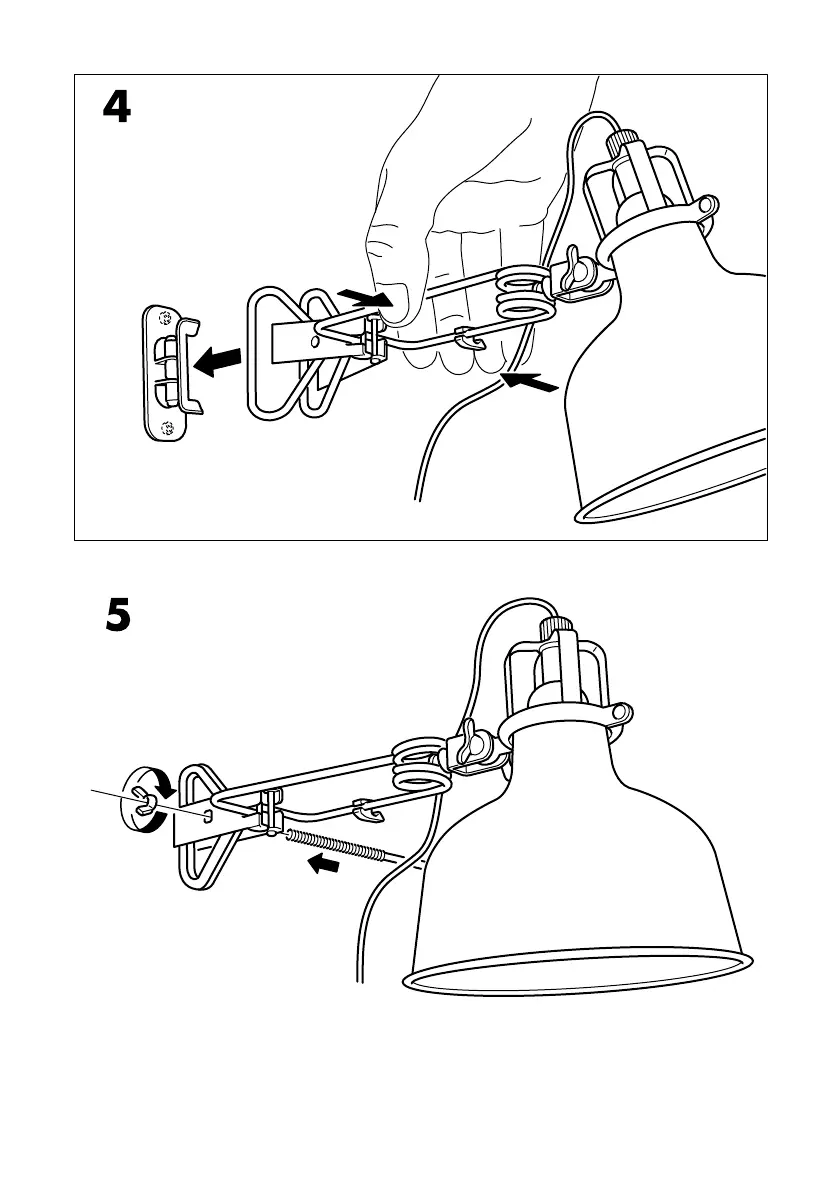 4

5