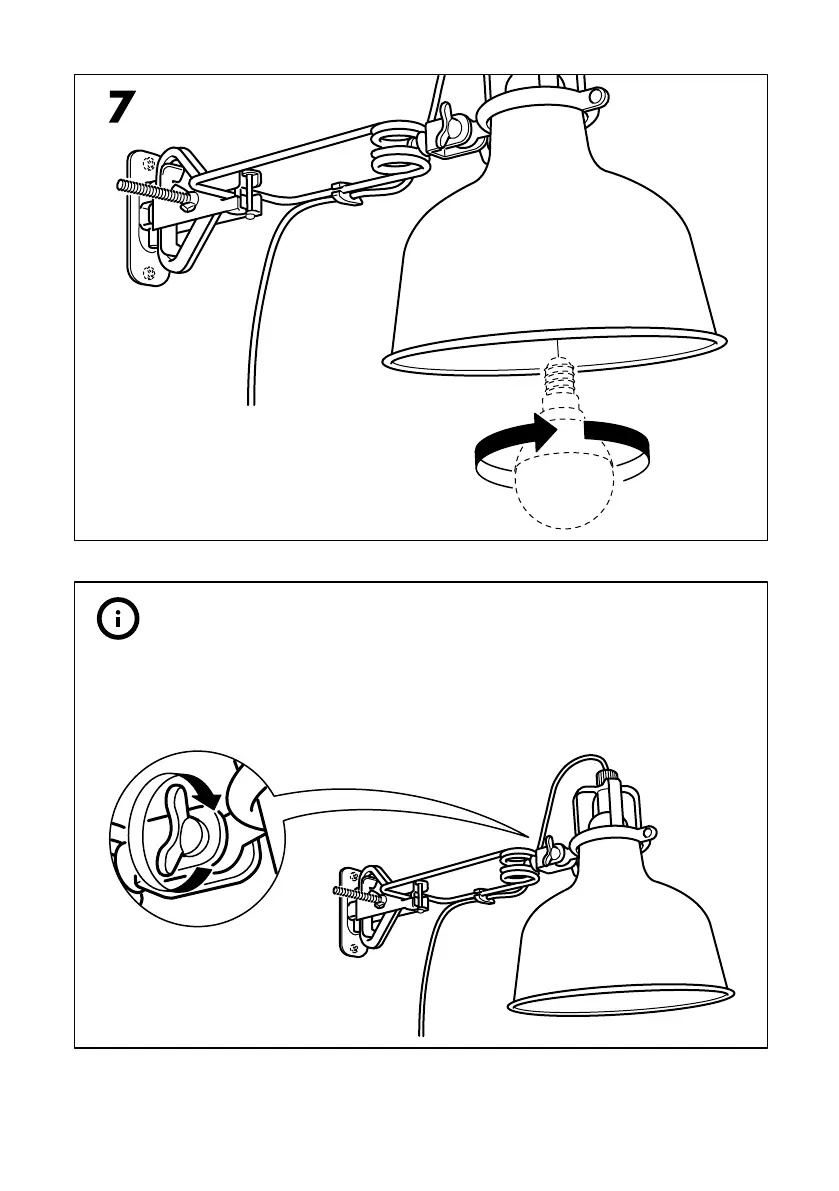 7

i