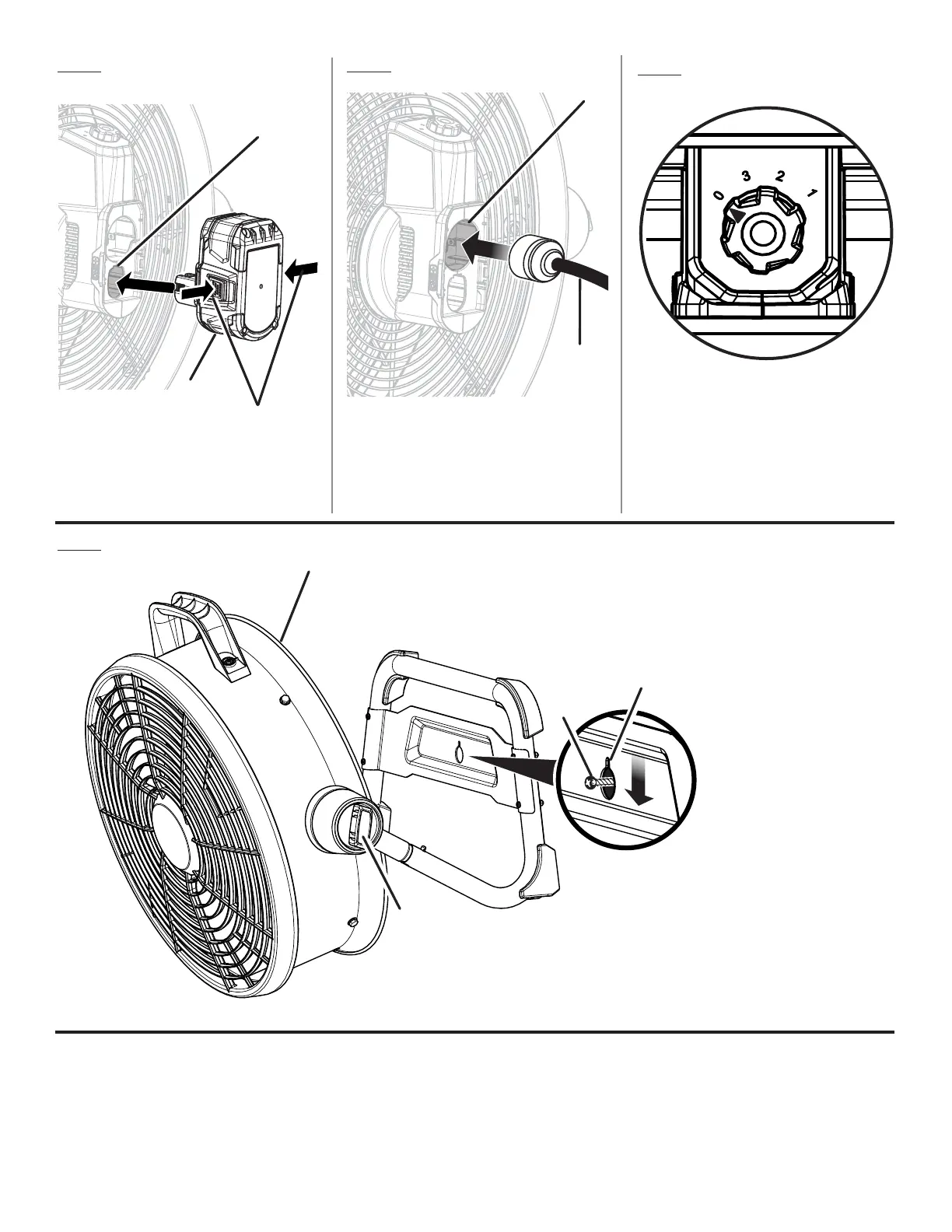 0 3 2 1