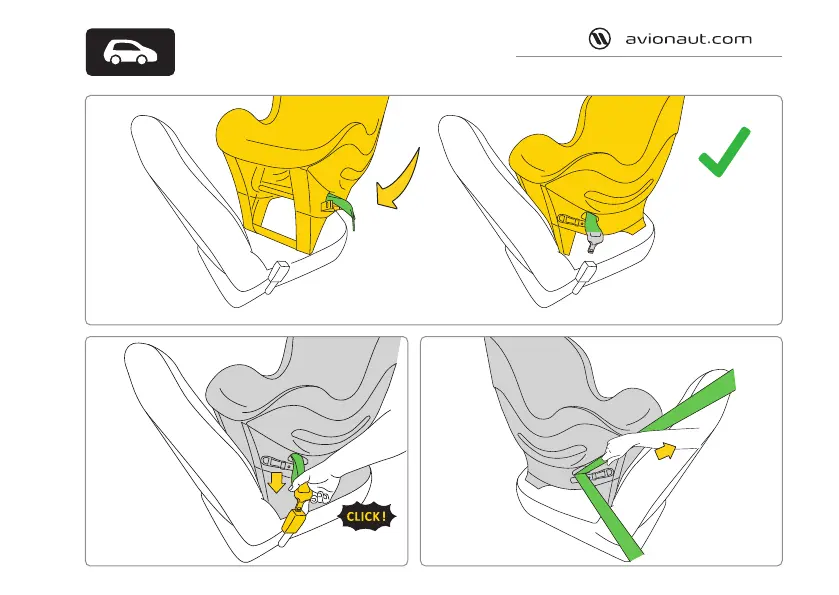 avionaut.com

CLICK!