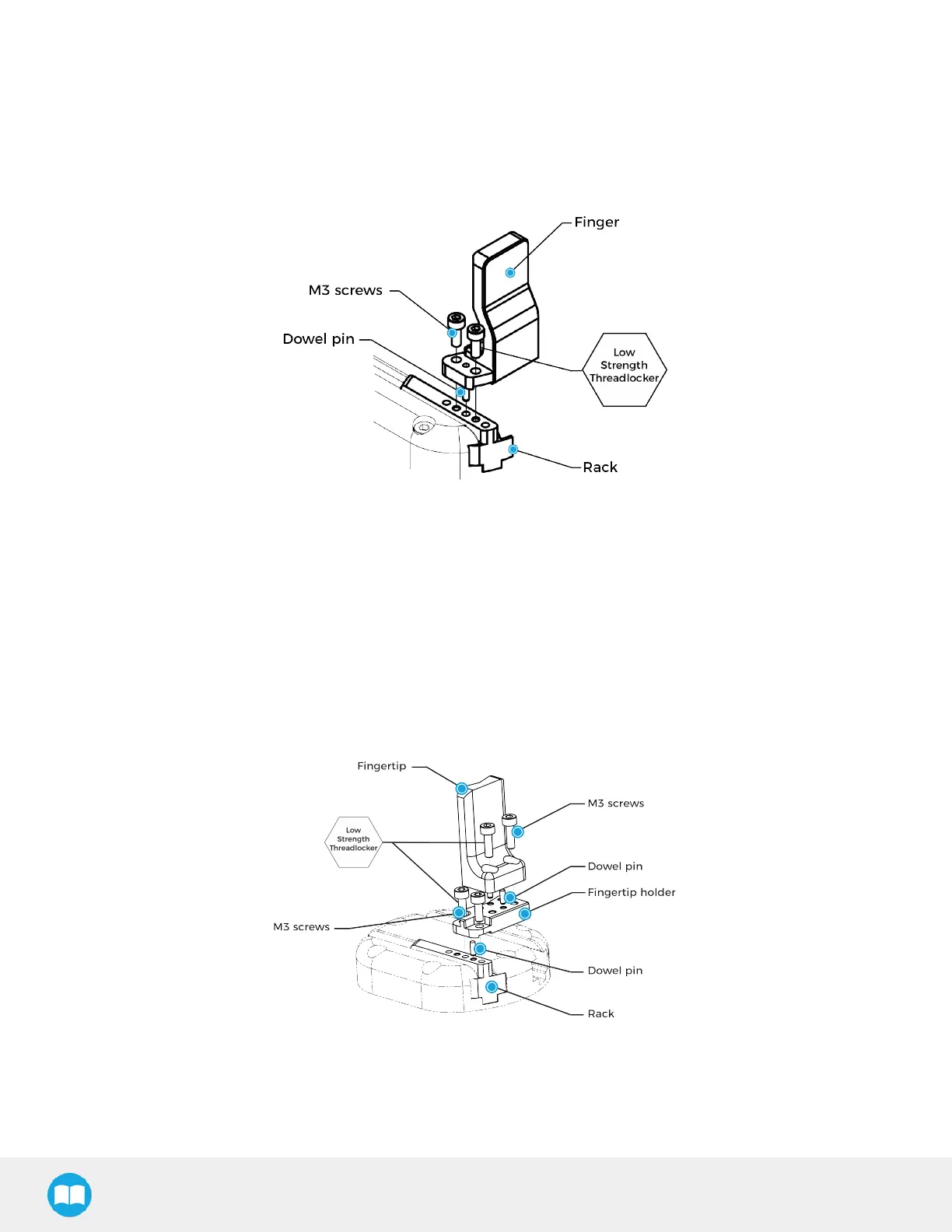 Finger

M3 screws

Dowel pin

Low Strength Threadlocker

Rack

Fingertip

M3 screws

Low Strength Threadlocker

Dowel pin

Fingertip holder

M3 screws

Dowel pin

Rack