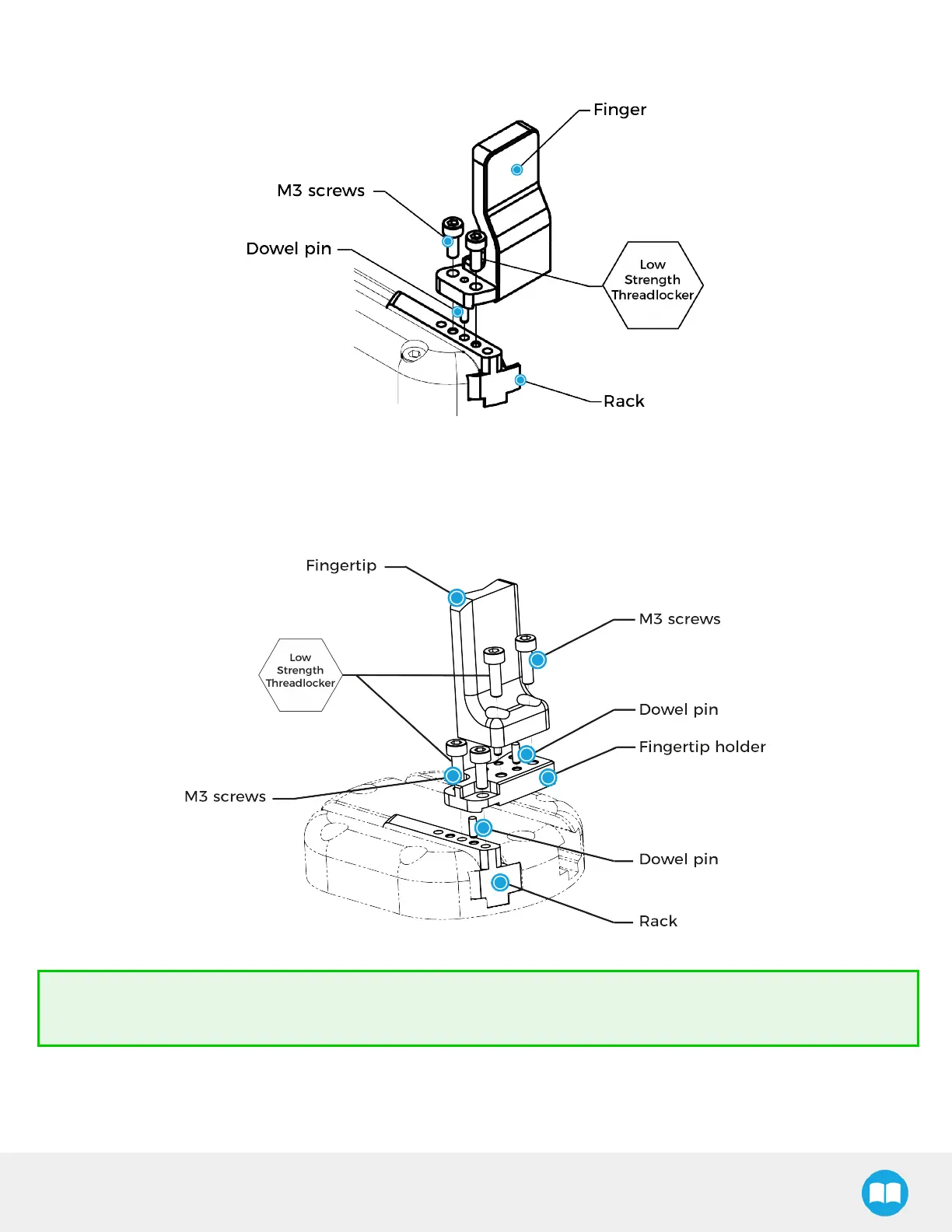 Finger

M3 screws

Dowel pin

Low Strength Threadlocker

Rack

Fingertip

M3 screws

Low Strength Threadlocker

Dowel pin

Fingertip holder

M3 screws

Dowel pin

Rack