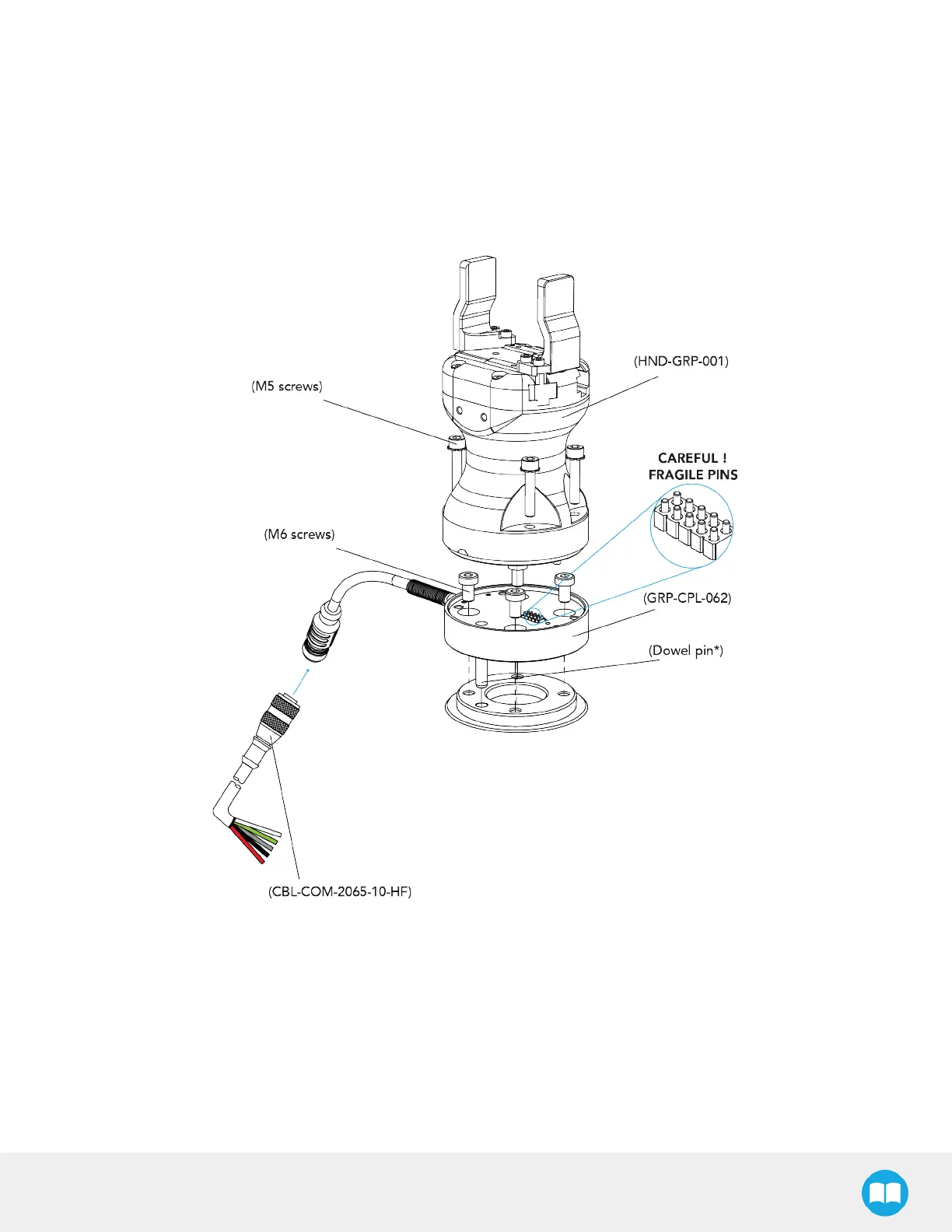 (HND-GRP-001)

(M5 screws)

CAREFUL !
FRAGILE PINS

(M6 screws)

(GRP-CPL-062)

(Dowel pin*)

(CBL-COM-2065-10-HF)