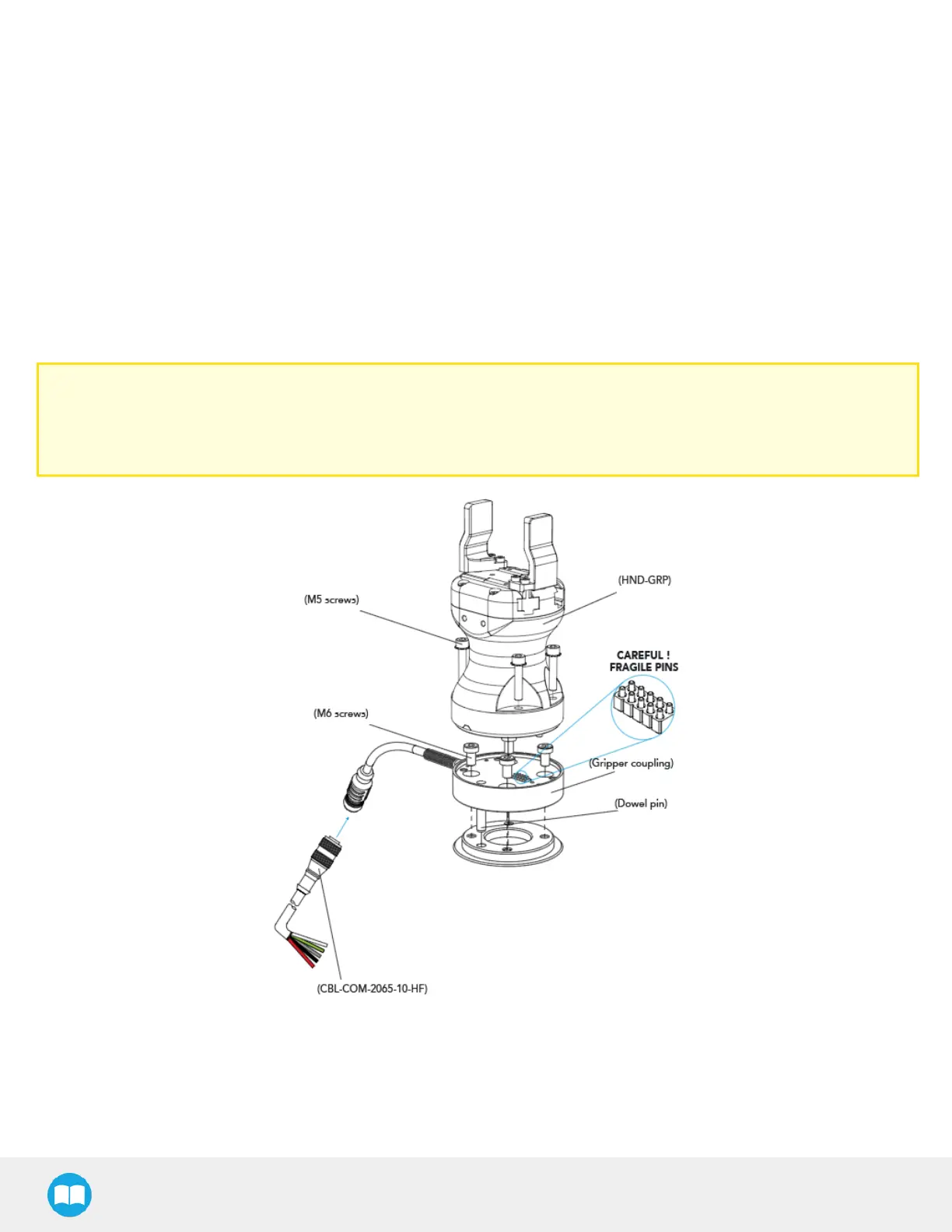 (HND-GRP)

(M5 screws)

CAREFUL !
FRAGILE PINS

(M6 screws)

(Gripper coupling)

(Dowel pin)

(CBL-COM-2065-10-HF)