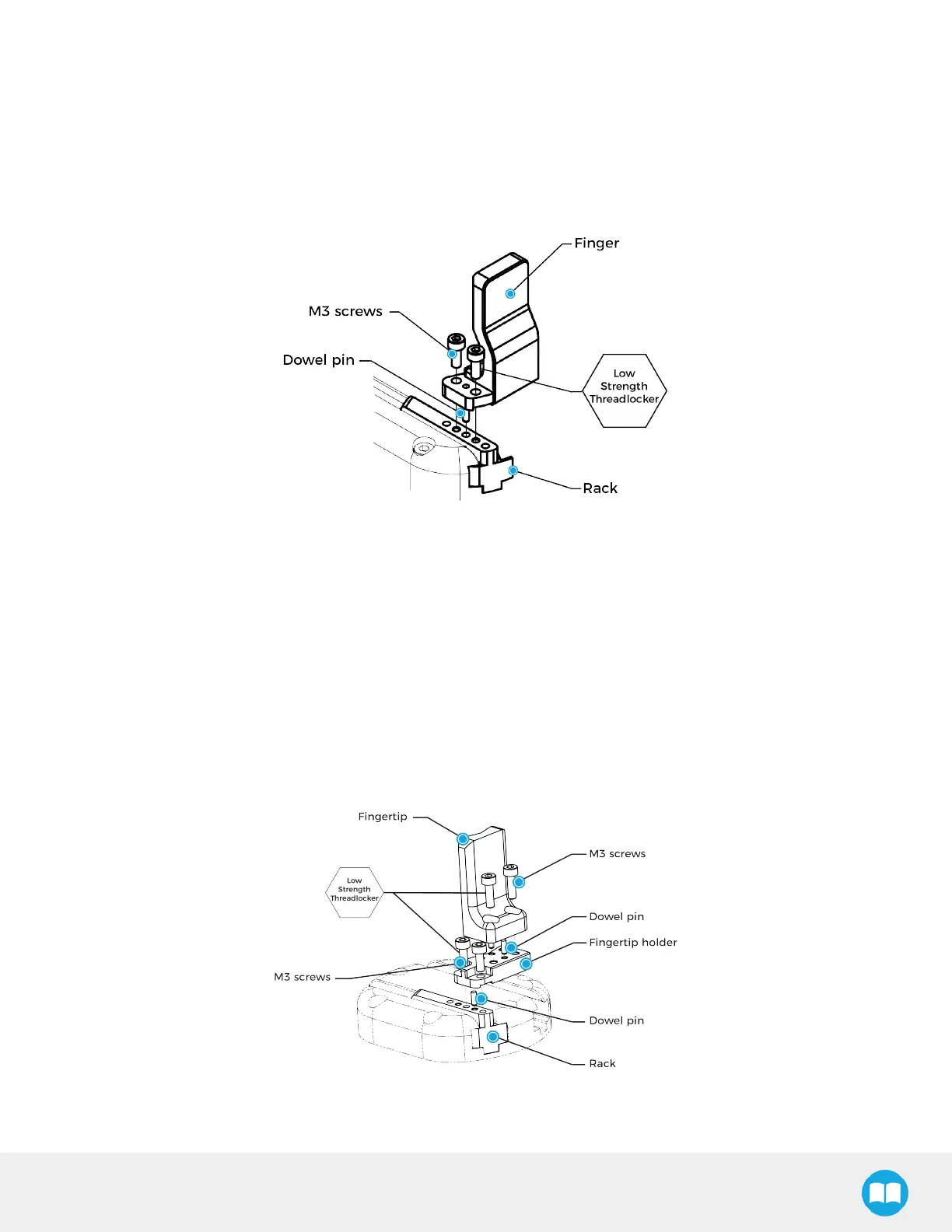 Finger

M3 screws

Dowel pin

Low Strength Threadlocker

Rack

Fingertip

M3 screws

Low Strength Threadlocker

Dowel pin

Fingertip holder

M3 screws

Dowel pin

Rack