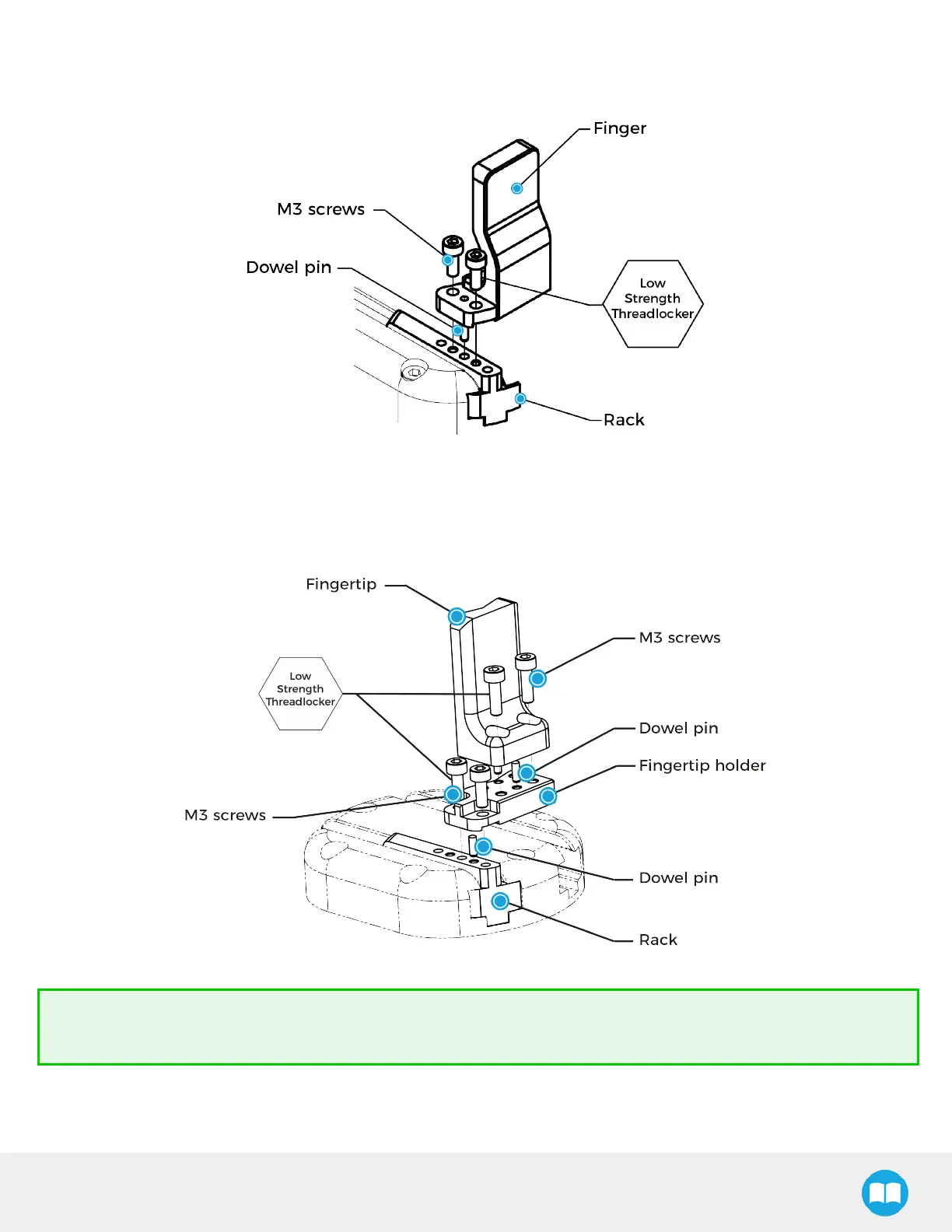 Finger

M3 screws

Dowel pin

Low Strength Threadlocker

Rack

Fingertip

M3 screws

Low Strength Threadlocker

Dowel pin

Fingertip holder

M3 screws

Dowel pin

Rack