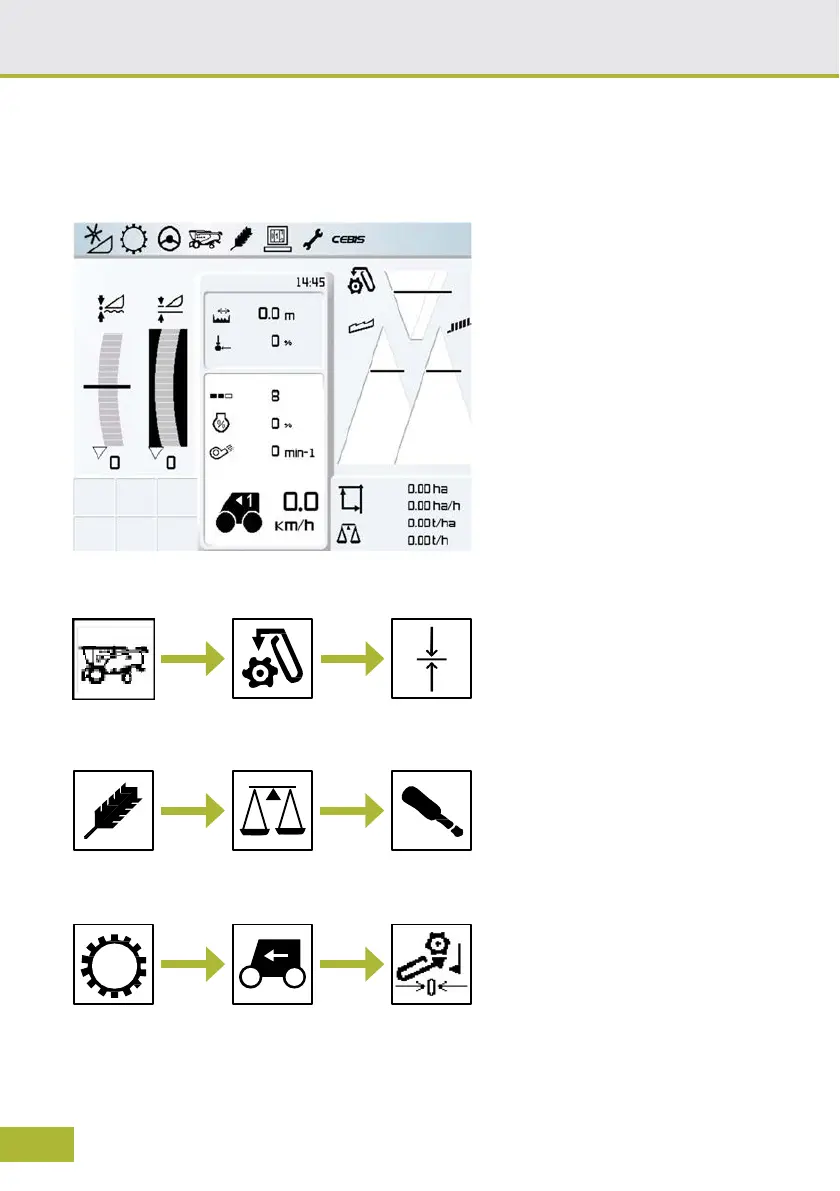 CEBIS

14:45

0.0 m

0 %

8

0 %

0 min-1

0 0

0.0 km/h

0.00 ha
0.00 ha/h
0.00 t/ha
0.00 t/h