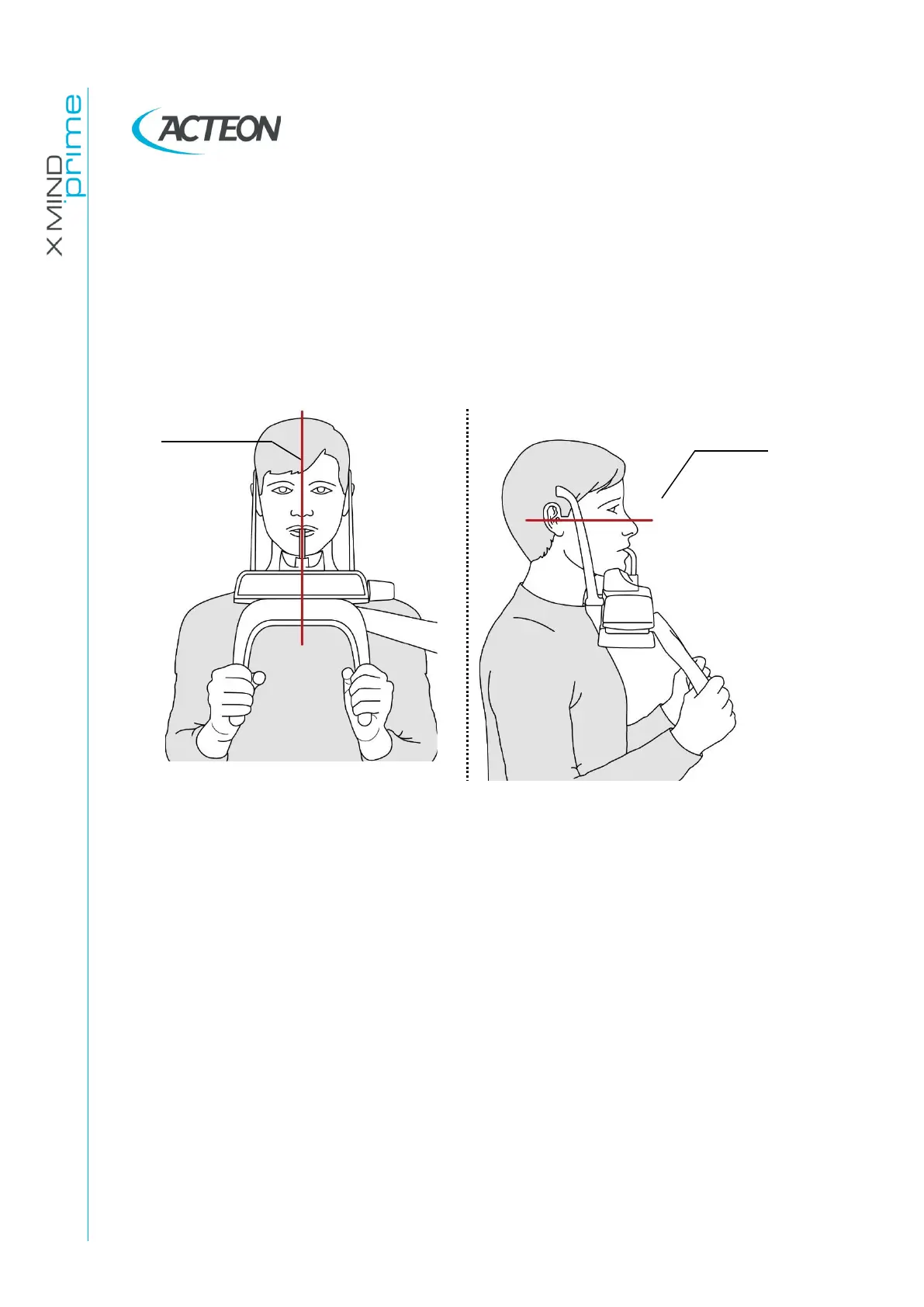 X MIND prime

ACTEON