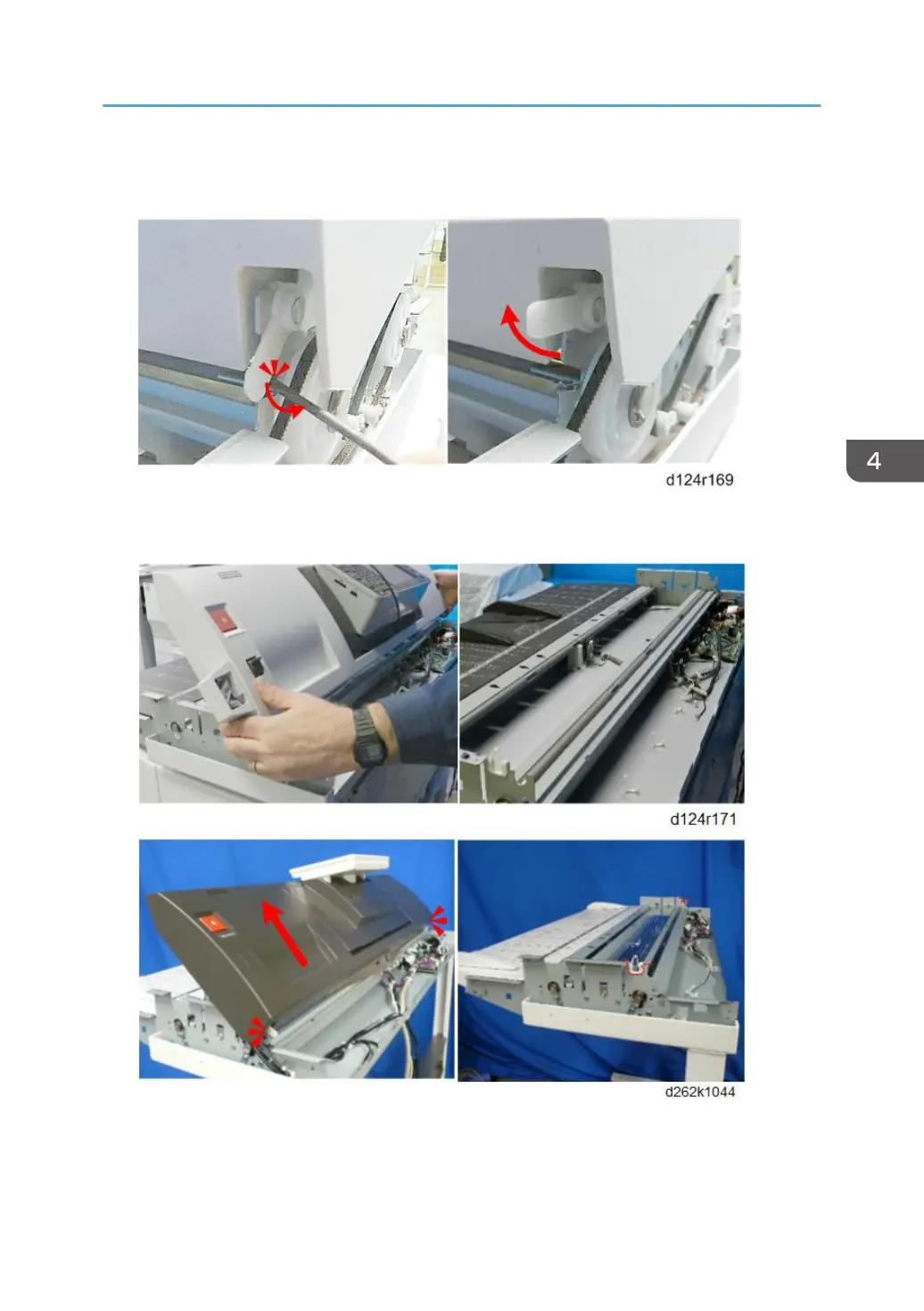 d124r169

4

d124r171

d262k1044