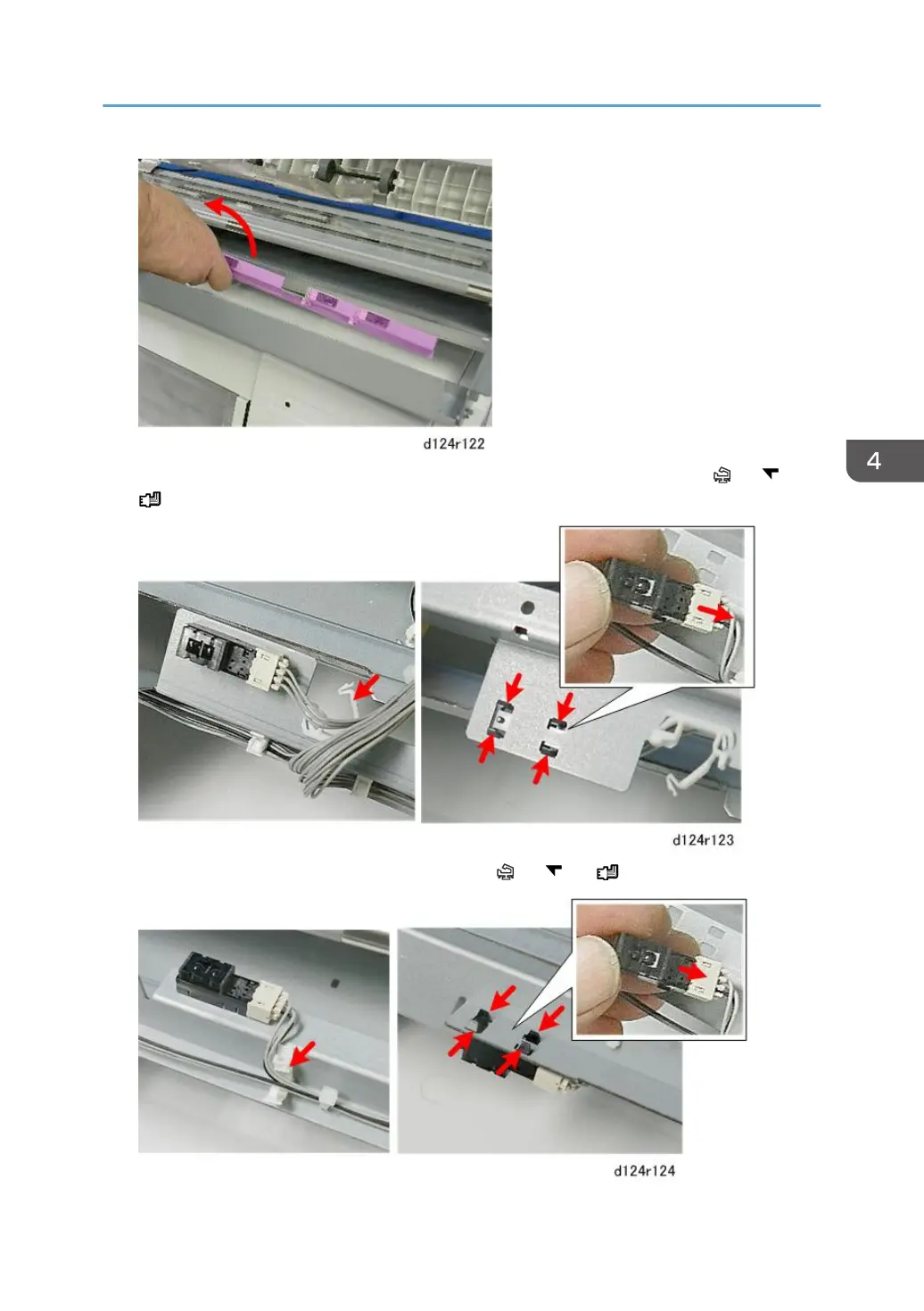 d124r122

4

d124r123

d124r124