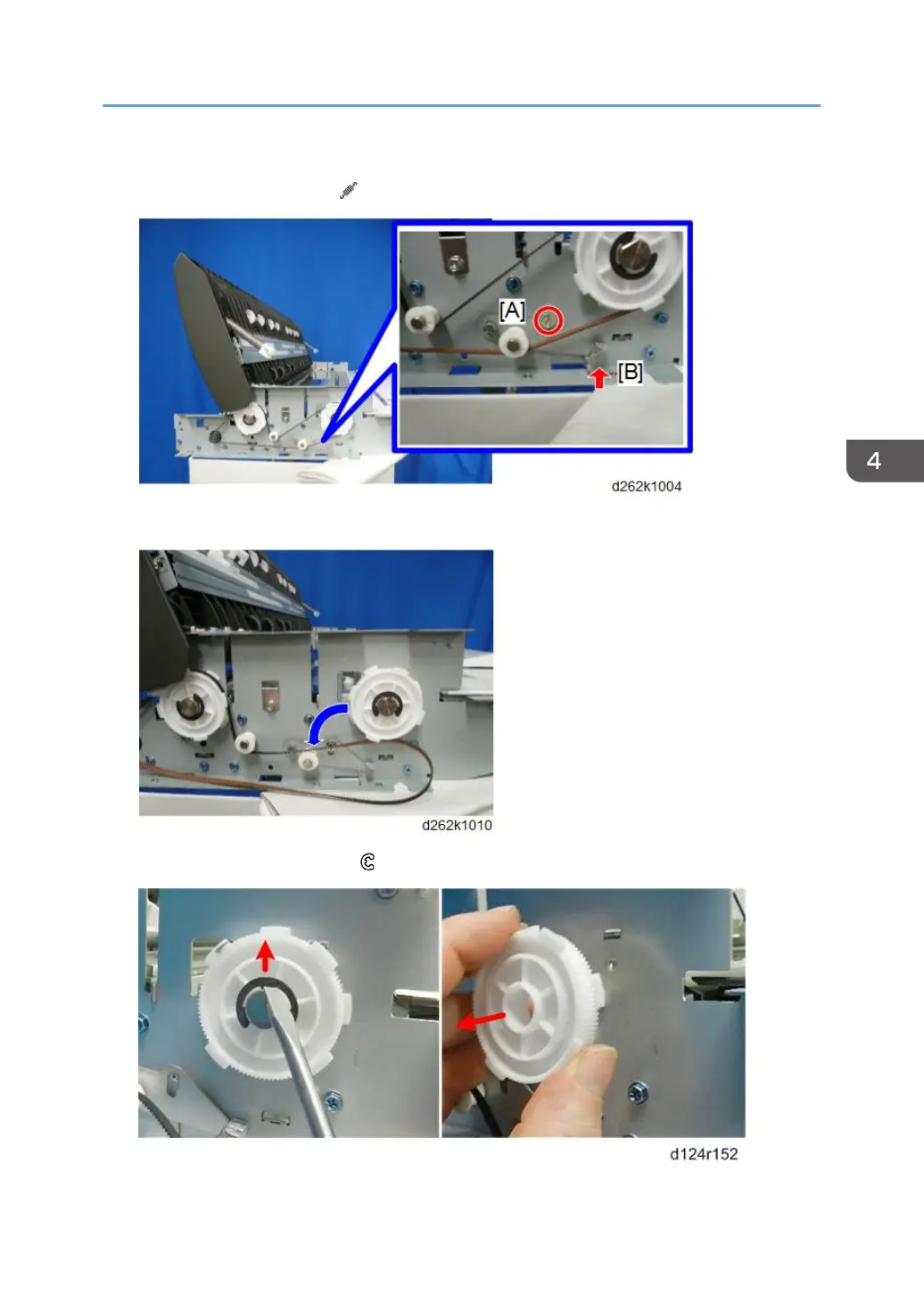 [A]

[B]

d262k1004

4

d262k1010

d124r152