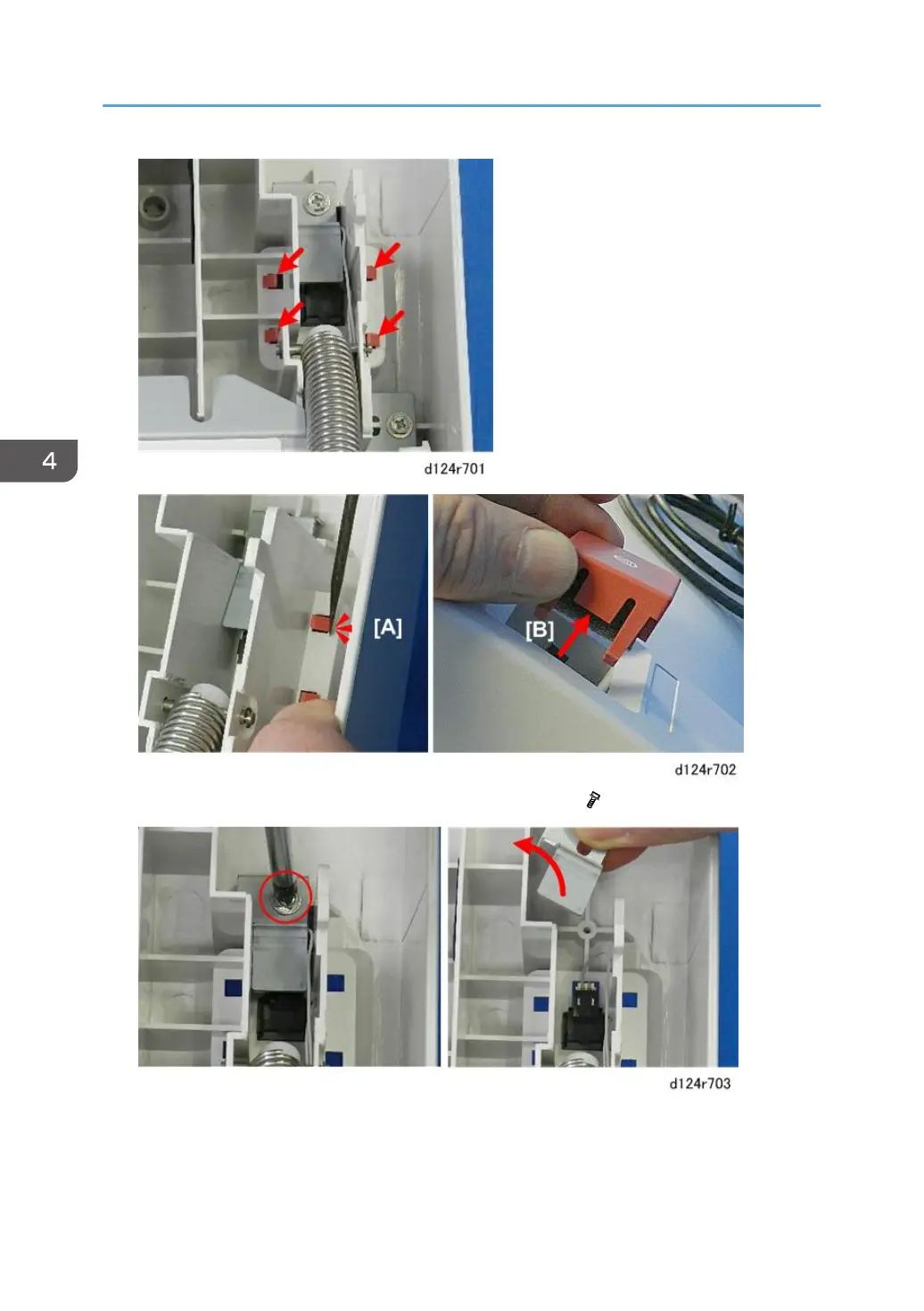 4

d124r701

[A]

[B]

d124r702

d124r703