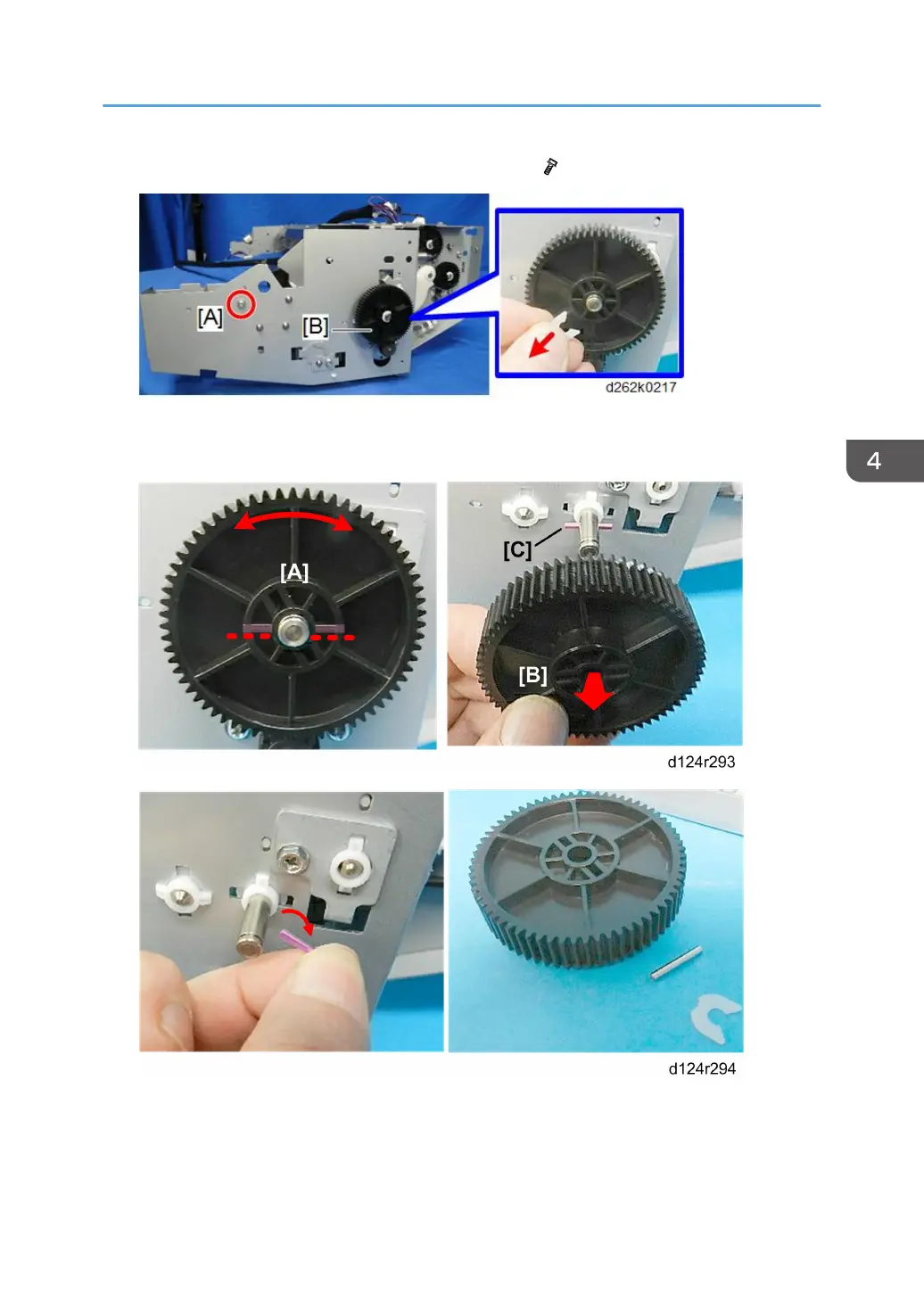 [A]

[B]

d262k0217

4

[A]

[C]

[B]

d124r293

d124r294