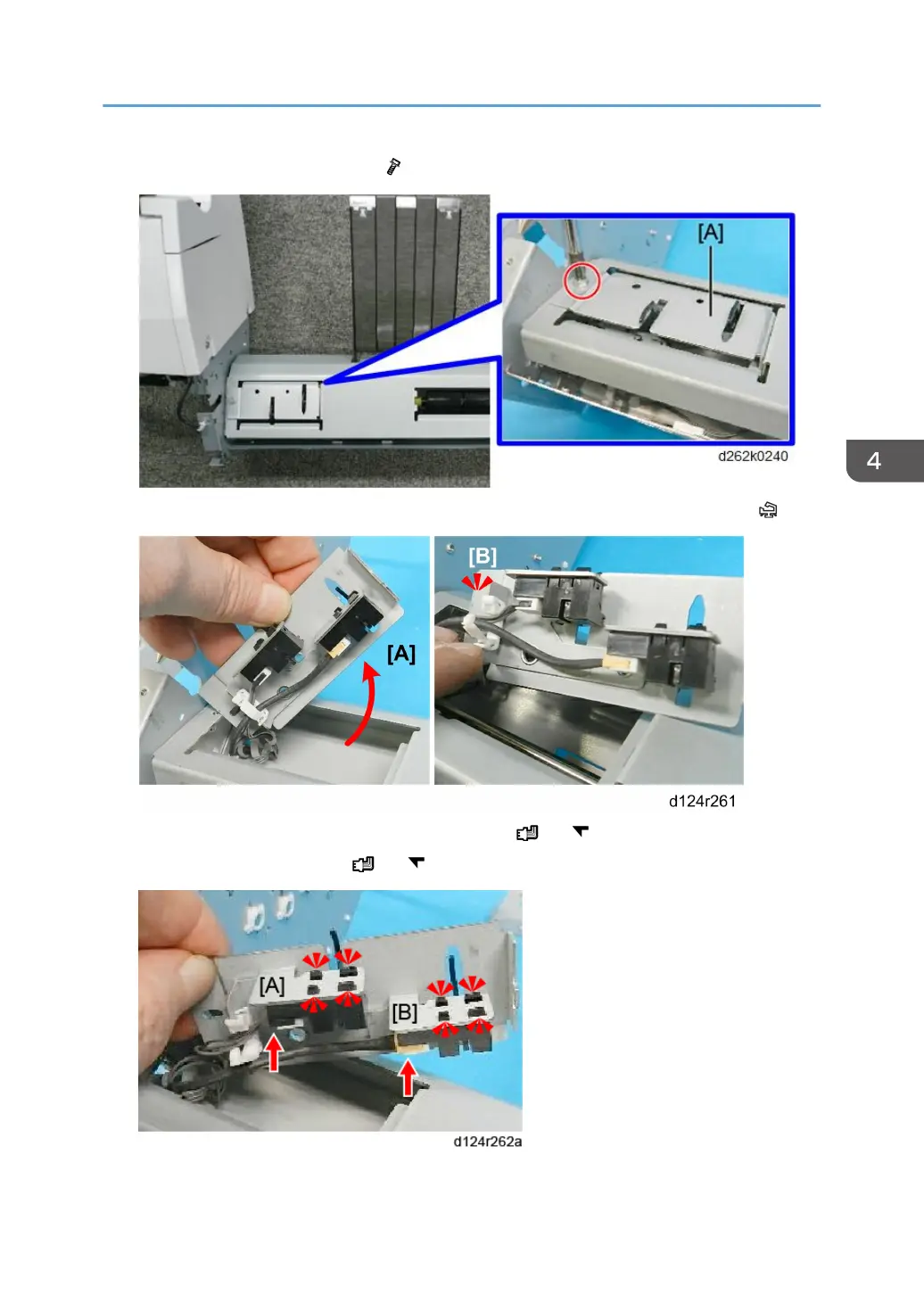 [A]

d262k0240

4

[B]

[A]

d124r261

[A]

[B]

d124r262a