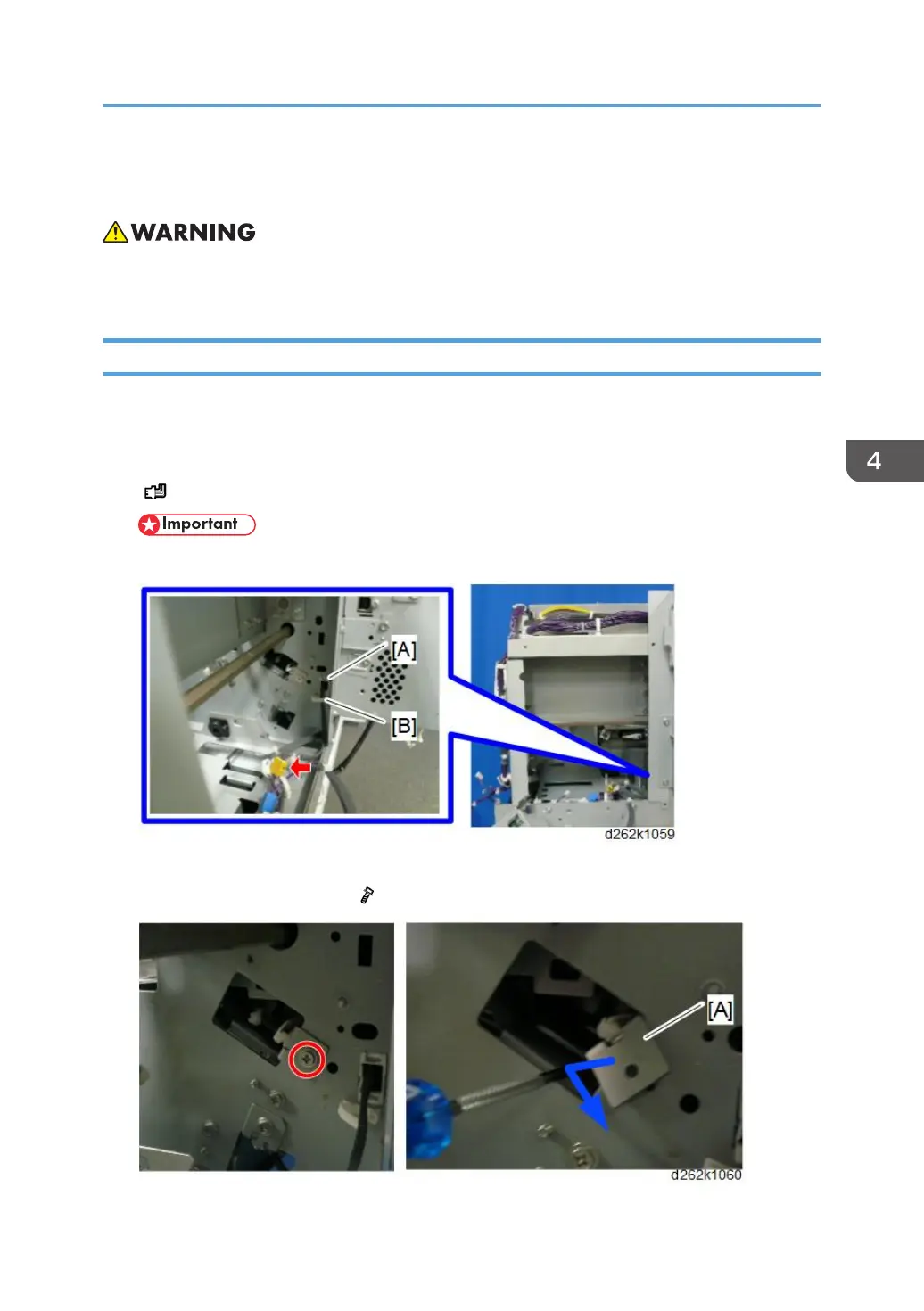 WARNING

4

Important

[A]

[B]

d262k1059

[A]

d262k1060