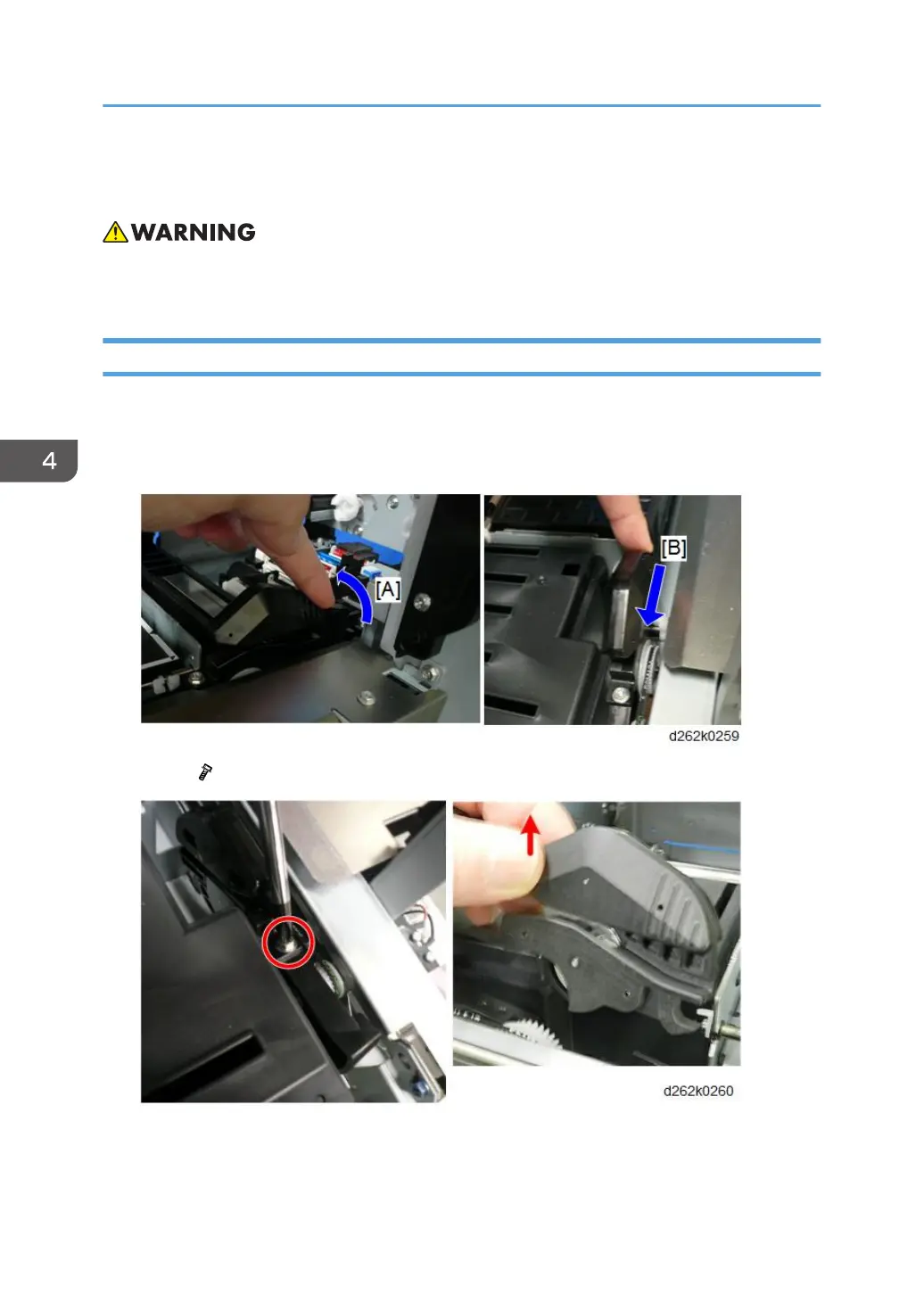 WARNING

4

[A]

[B]

d262k0259

d262k0260