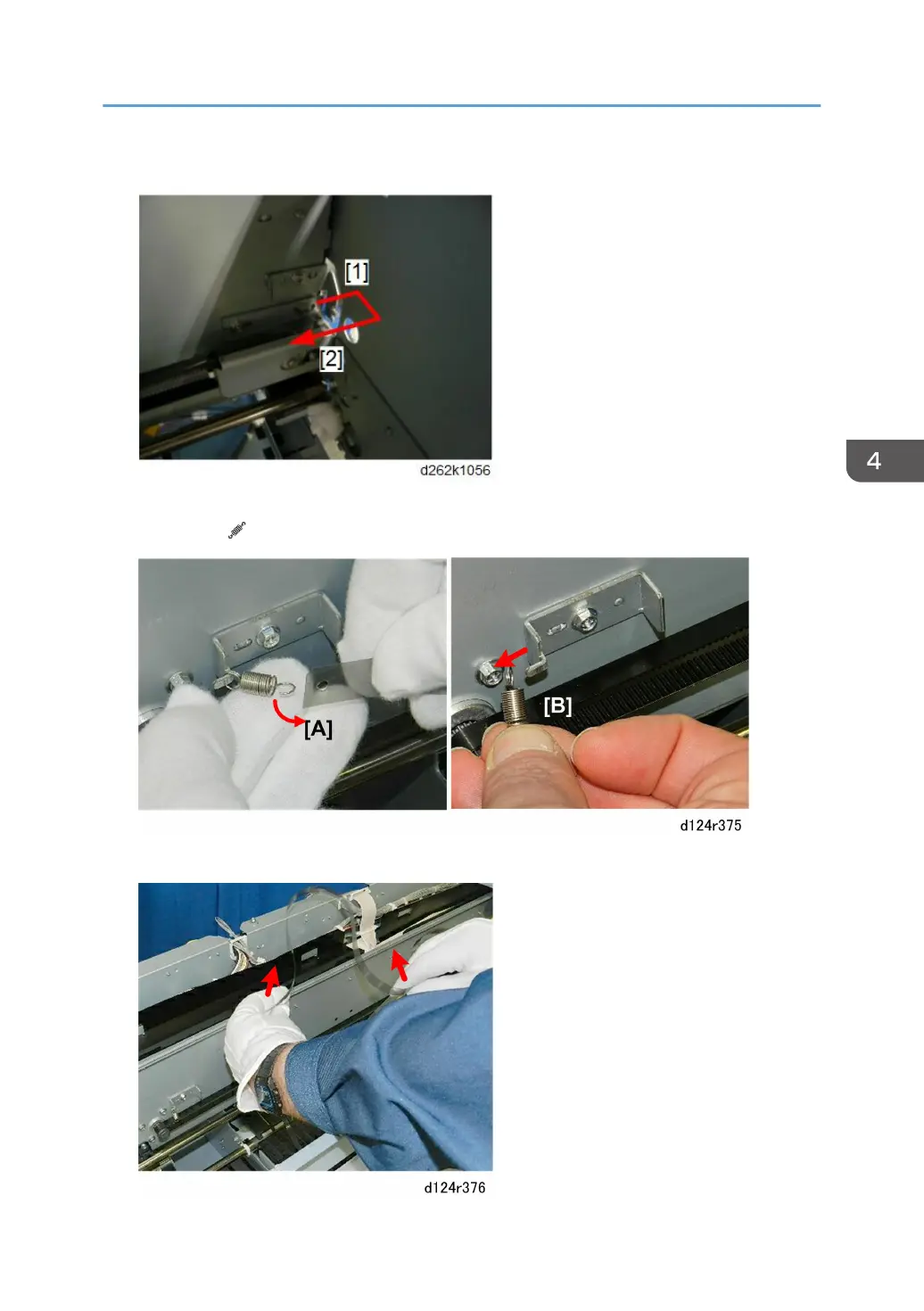 [1]

[2]

d262k1056

4

[A]

[B]

d124r375

d124r376