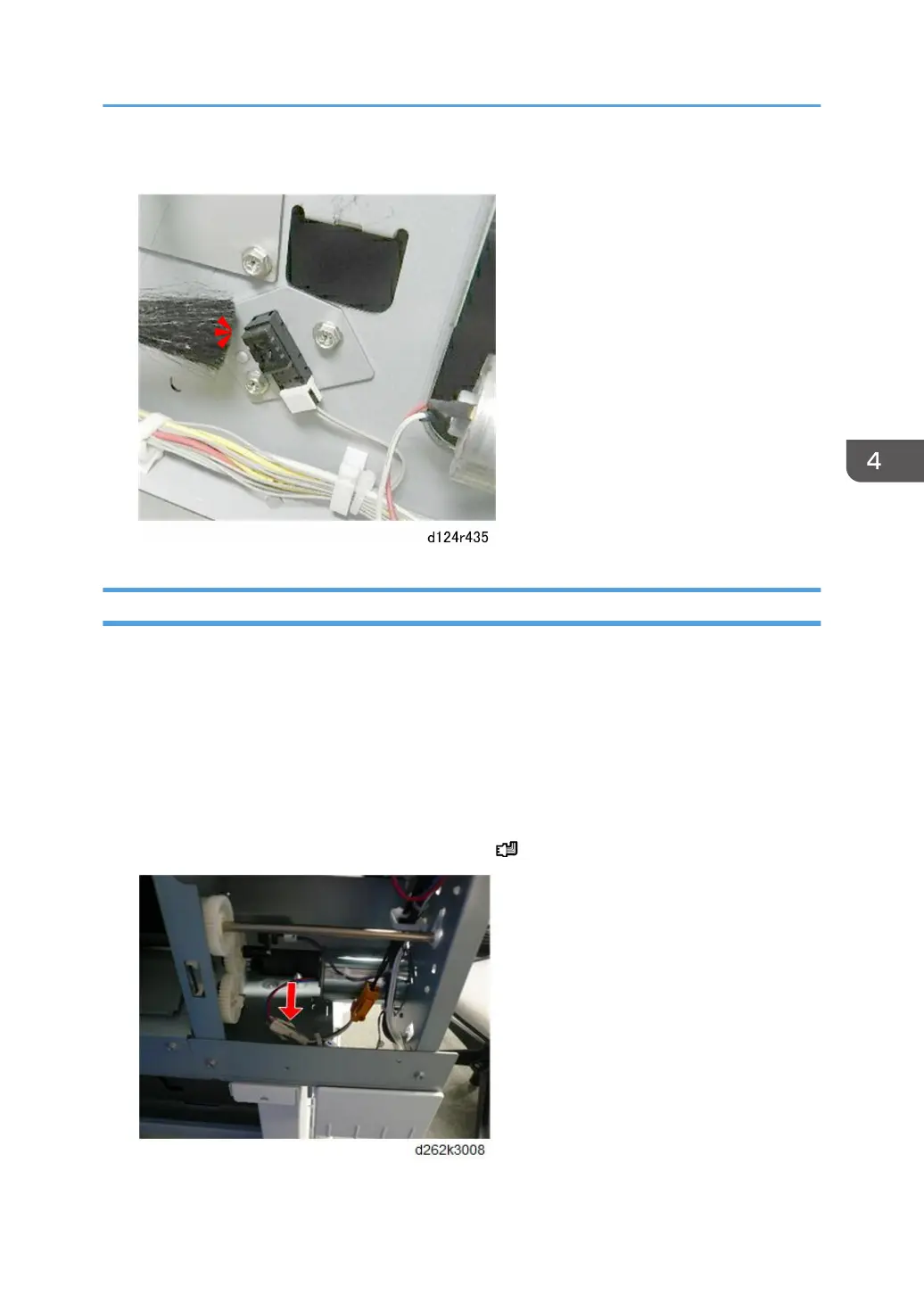 d124r435

4

d262k3008