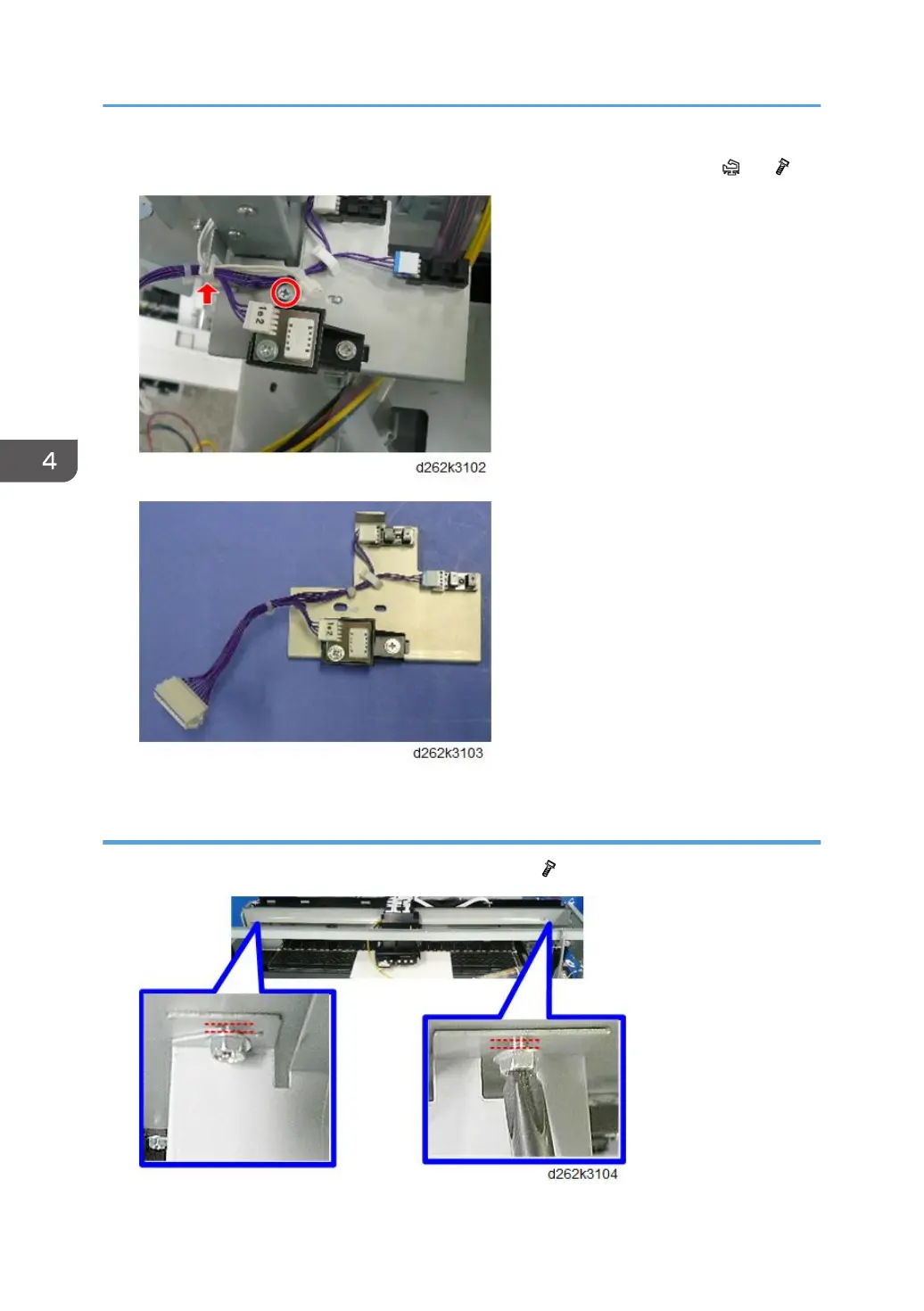 4

d262k3102

d262k3103

d262k3104