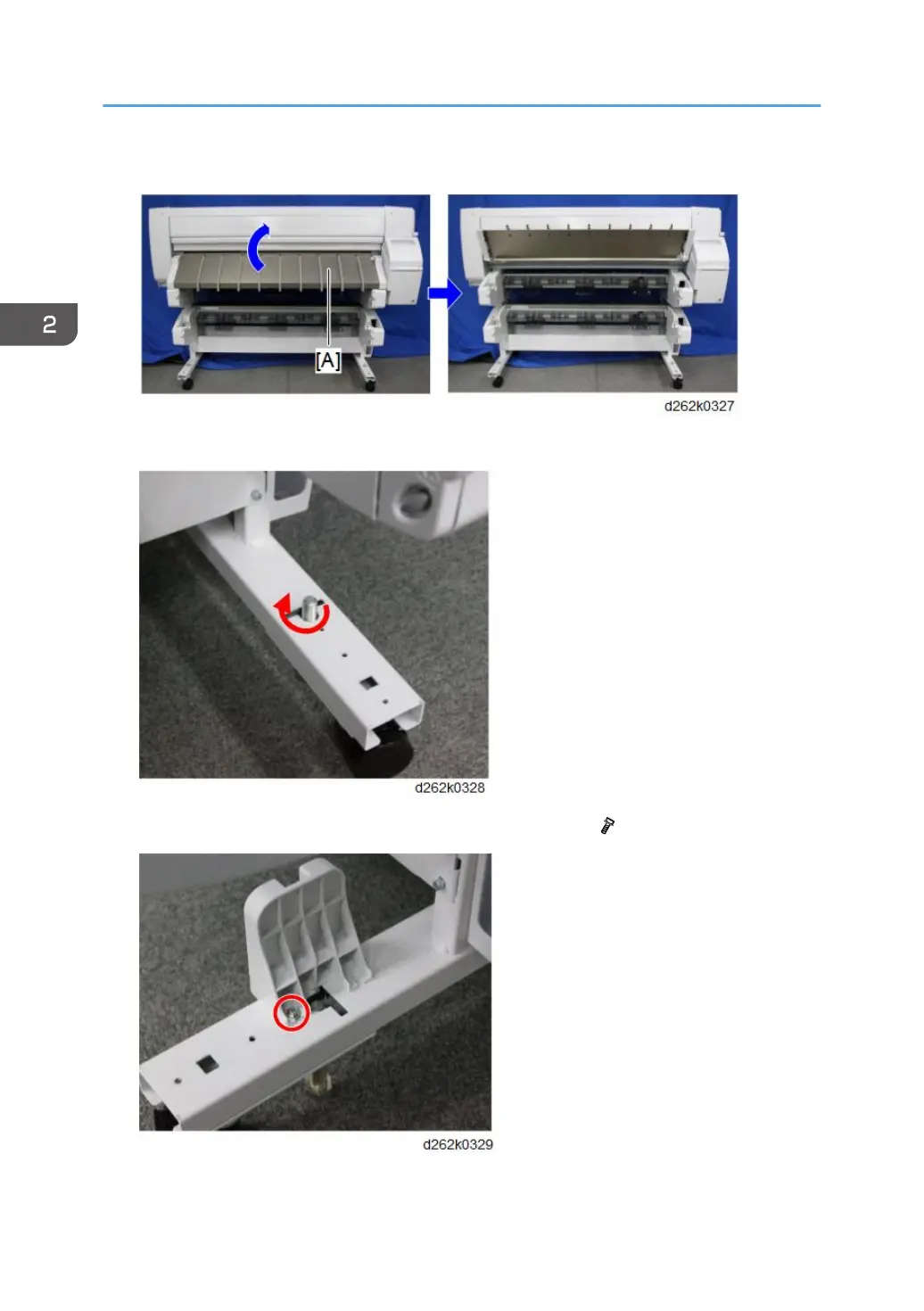 2

[A]

d262k0327

d262k0328

d262k0329