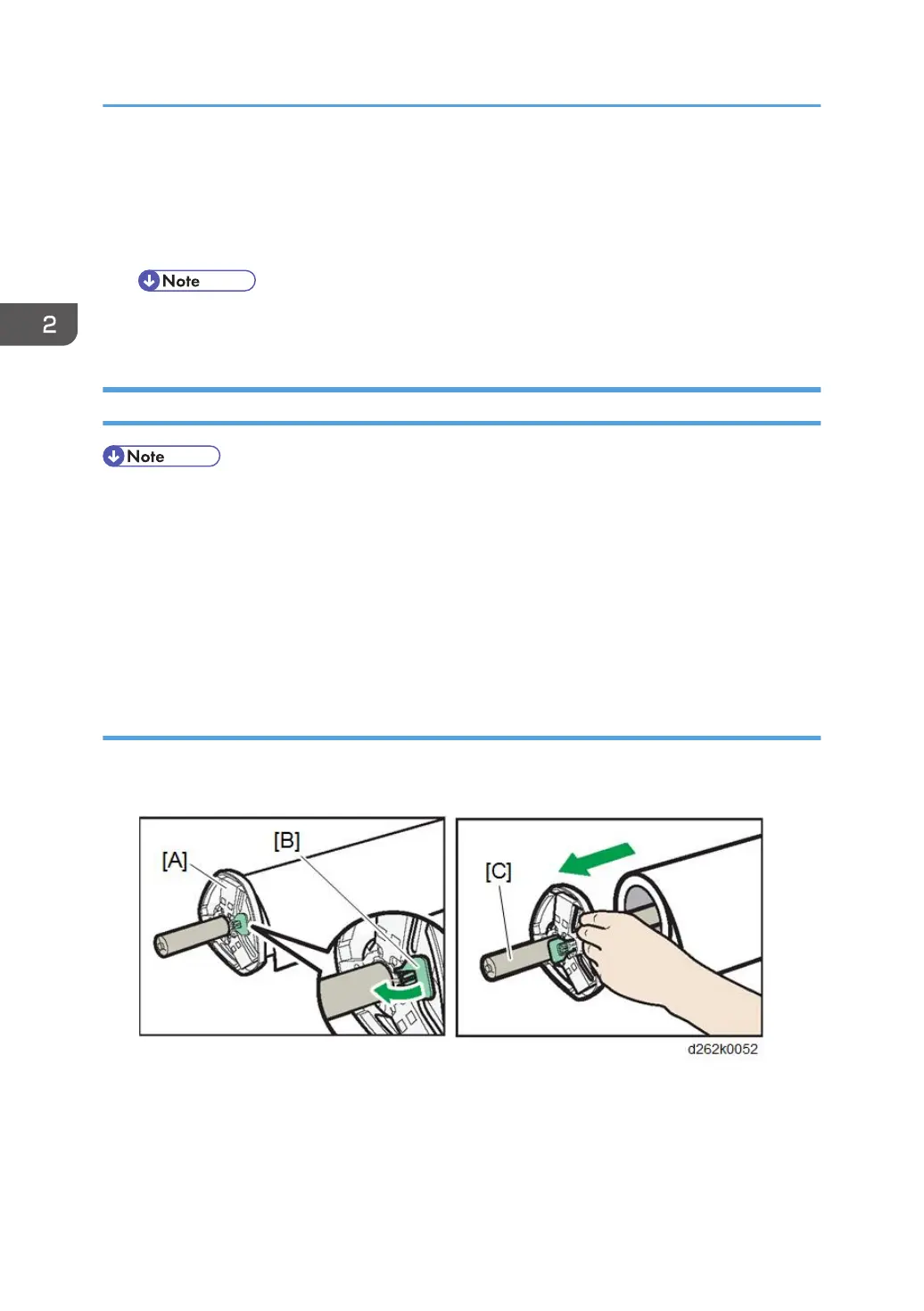 Note

2

Note

[A]

[B]

[C]

d262k0052