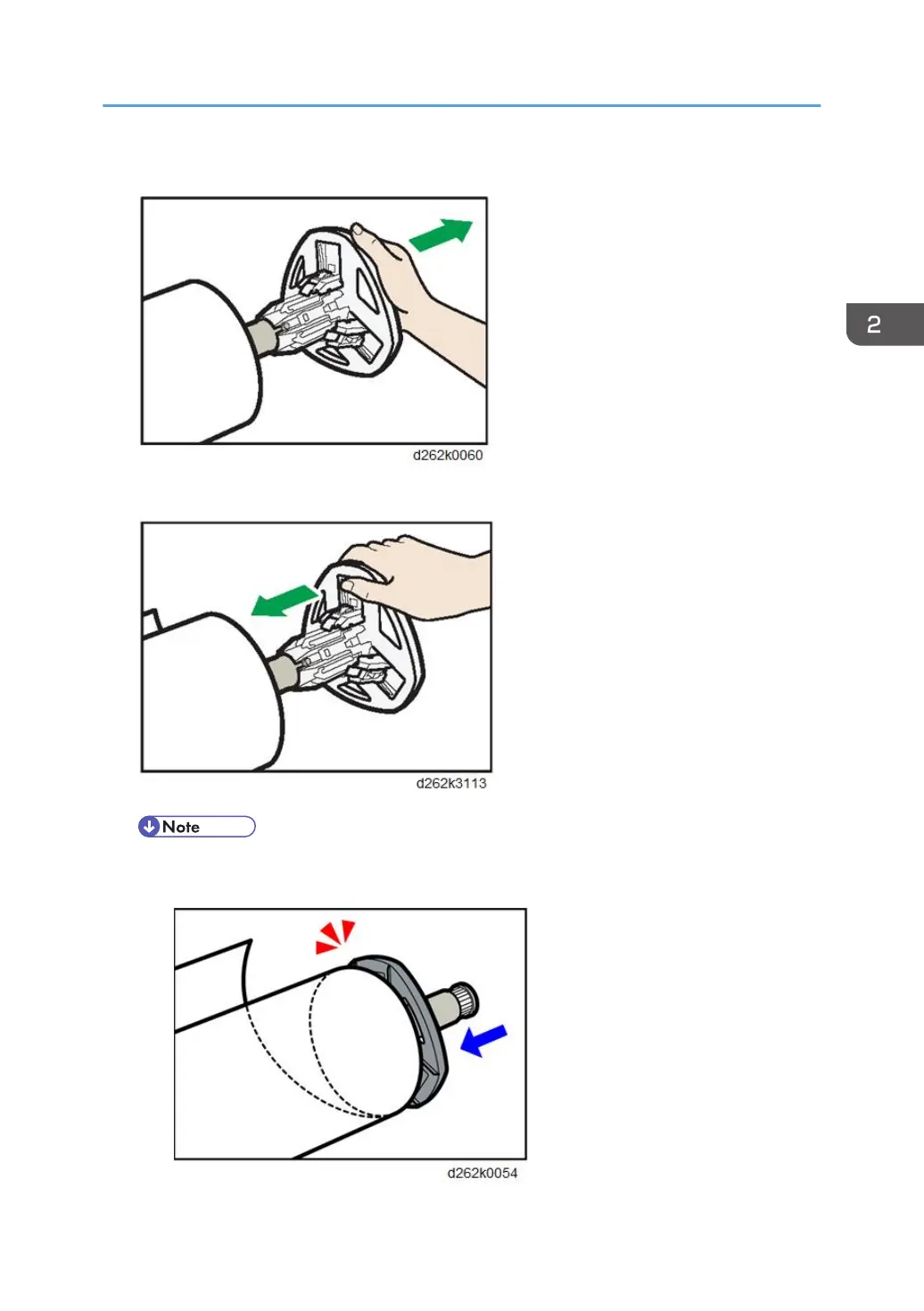 2

d262k0060

d262k3113

Note

d262k0054