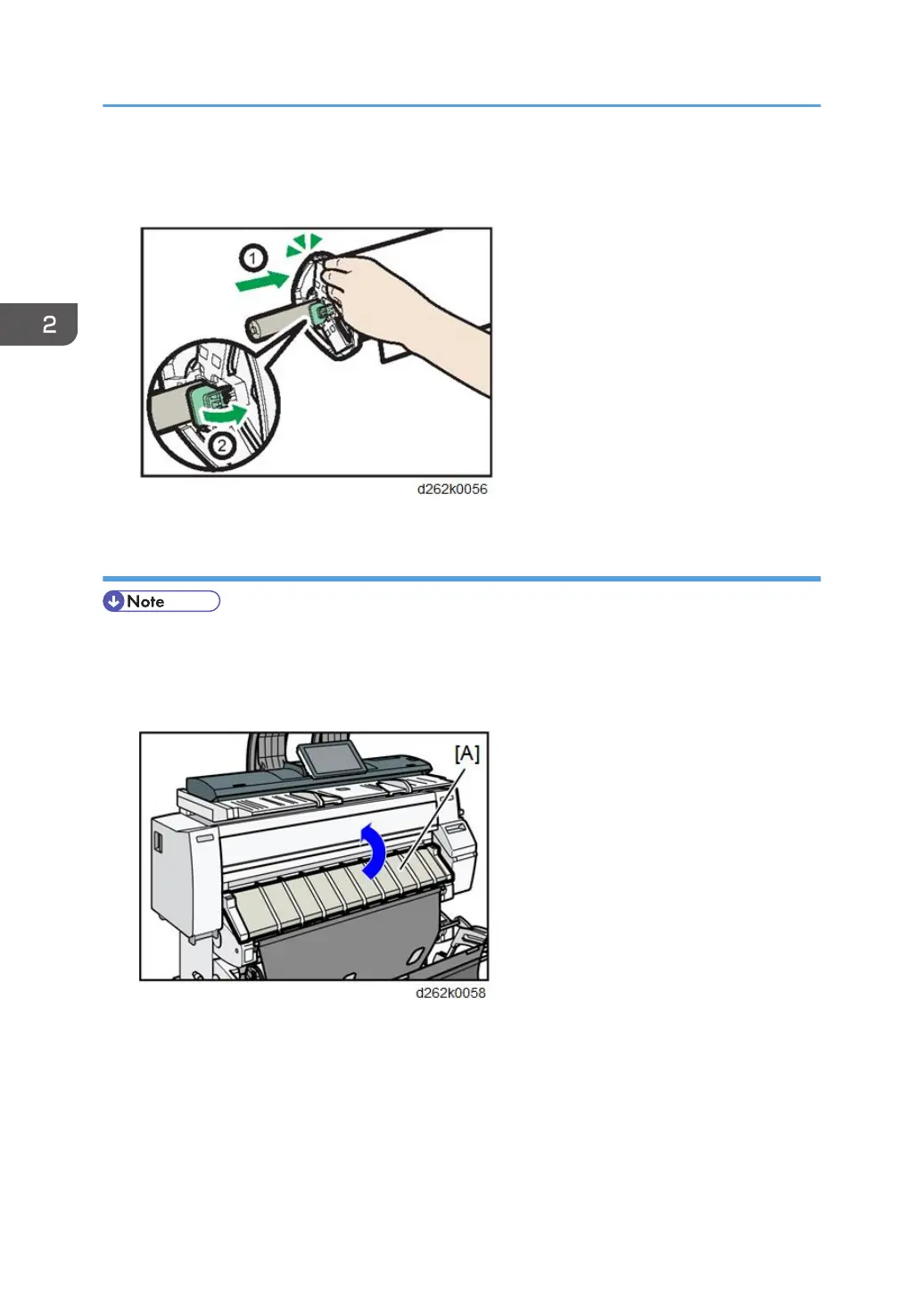 2

1

2

d262k0056

Note

[A]

d262k0058